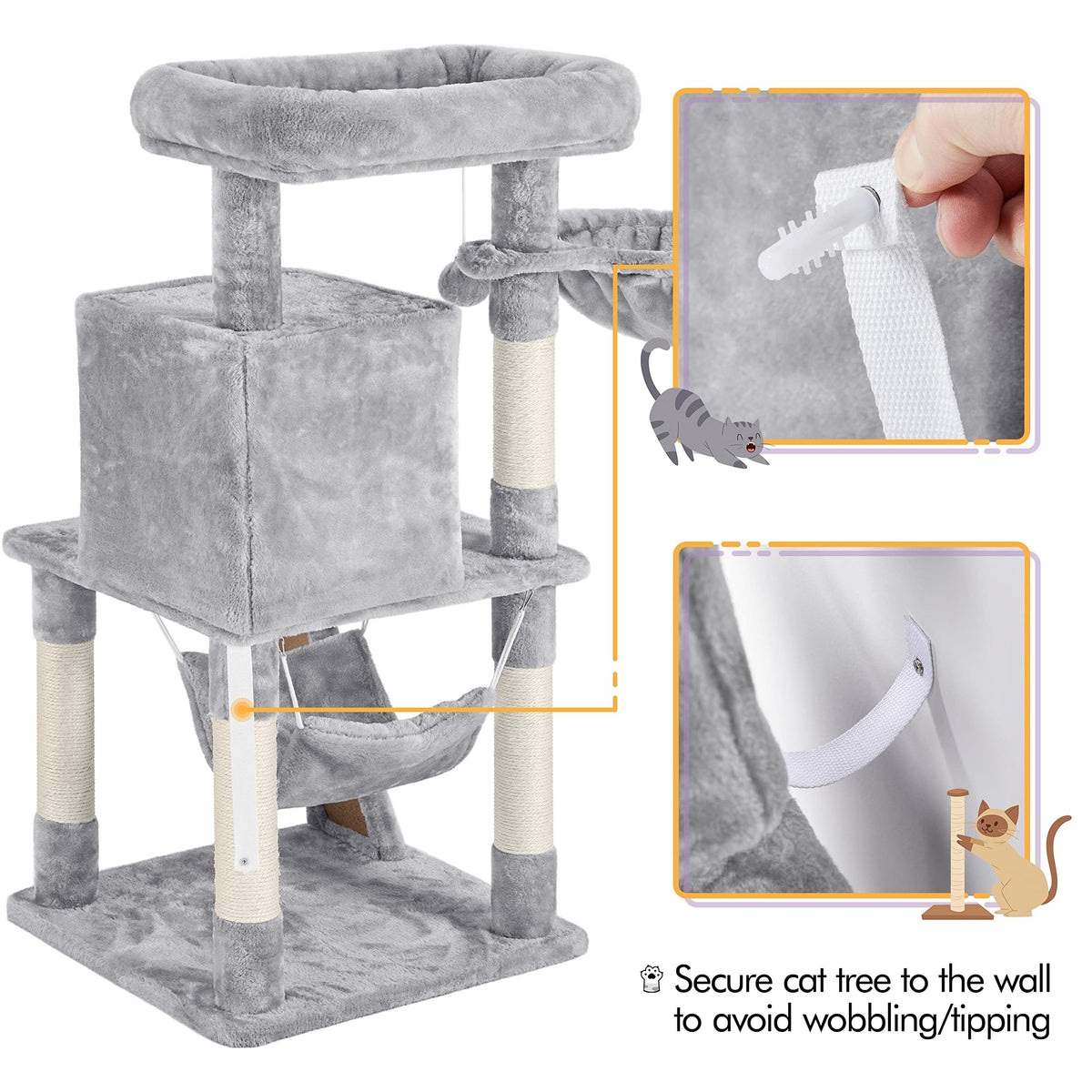 Secure cat tree to the wall to avoid wobbling/tipping