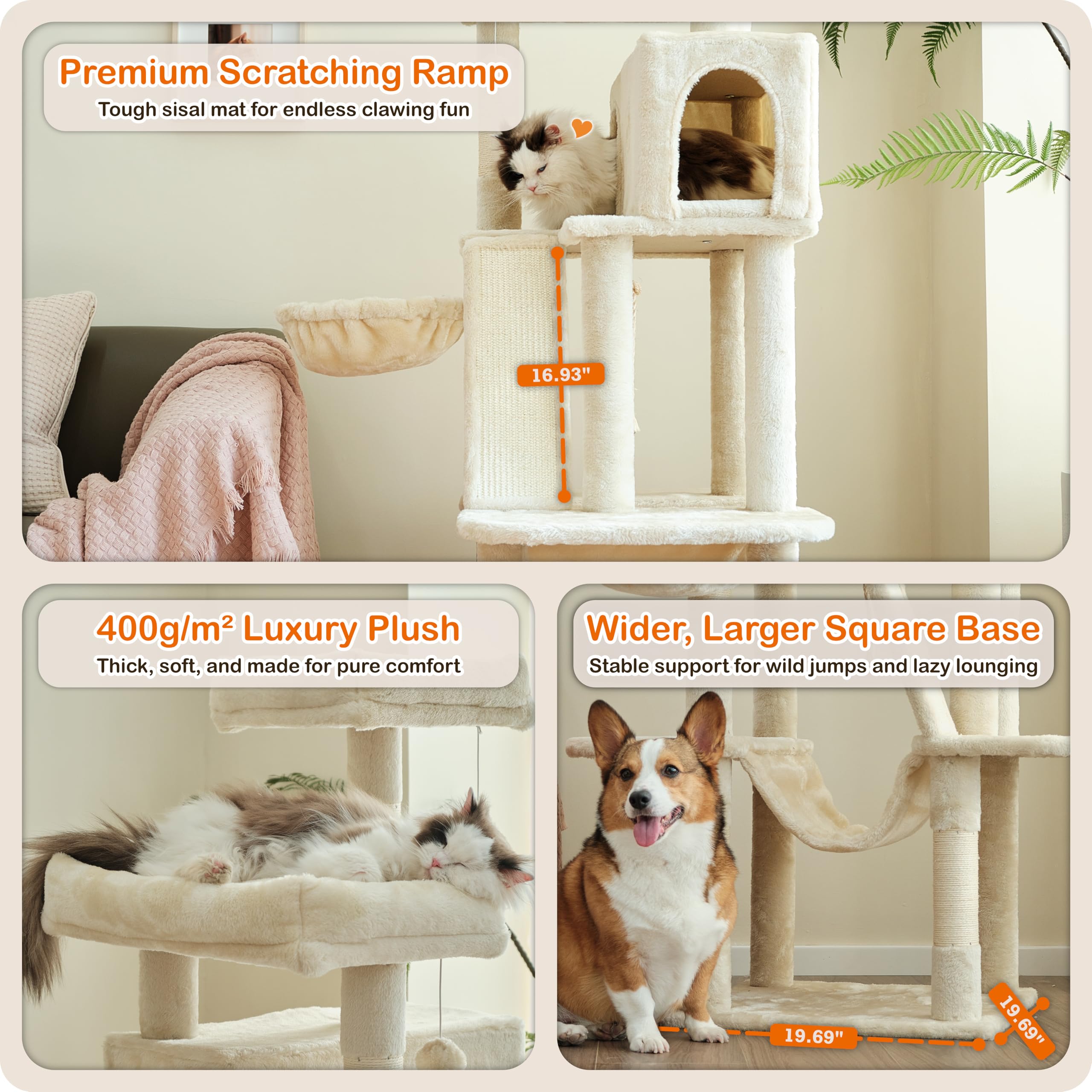 Premium Scratching Ramp
Tough sisal mat for endless clawing fun

16.93"

400g/m² Luxury Plush
Thick, soft, and made for pure comfort

Wider, Larger Square Base
Stable support for wild jumps and lazy lounging

19.69"

19.69"