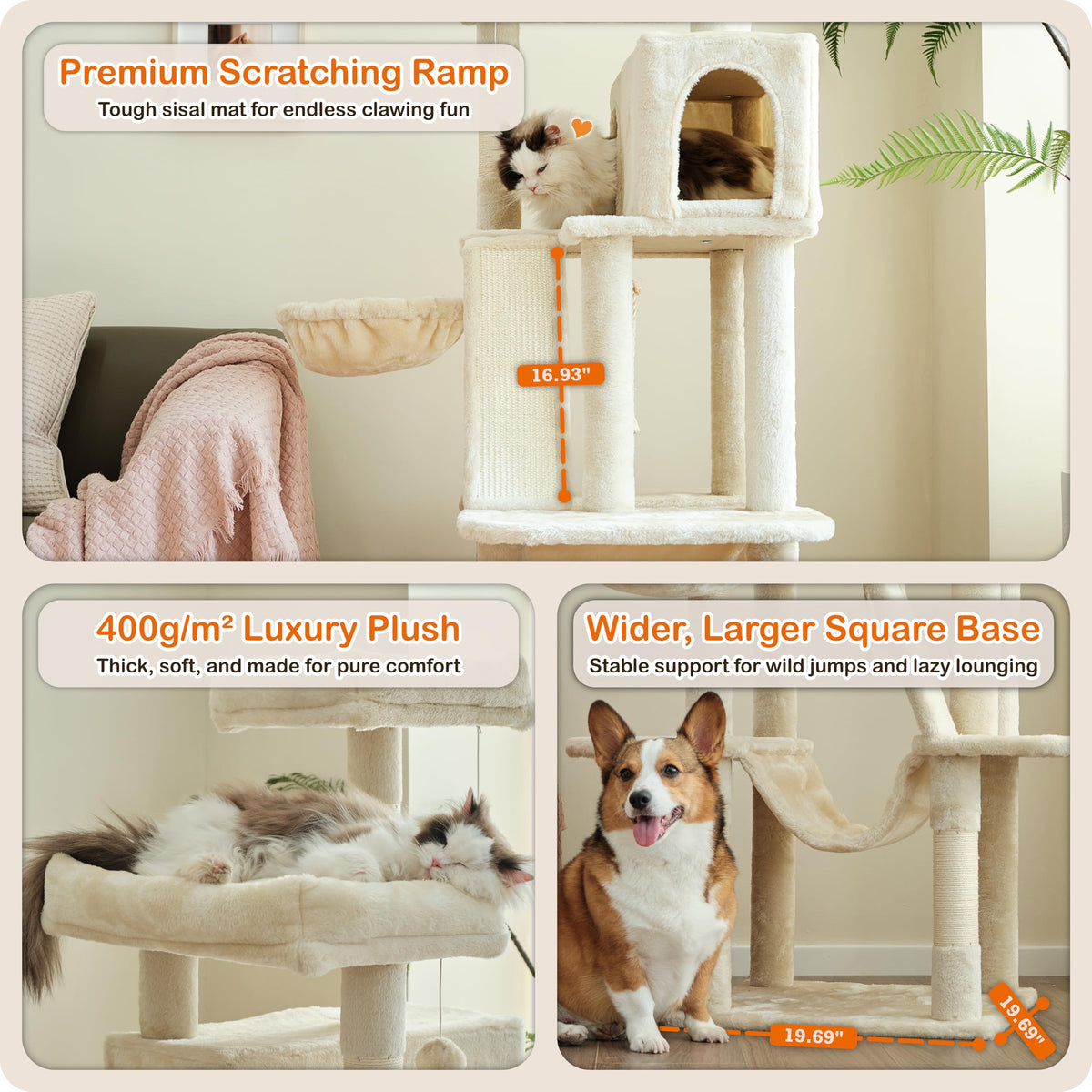 Premium Scratching Ramp
Tough sisal mat for endless clawing fun

16.93"

400g/m² Luxury Plush
Thick, soft, and made for pure comfort

Wider, Larger Square Base
Stable support for wild jumps and lazy lounging

19.69"

19.69"