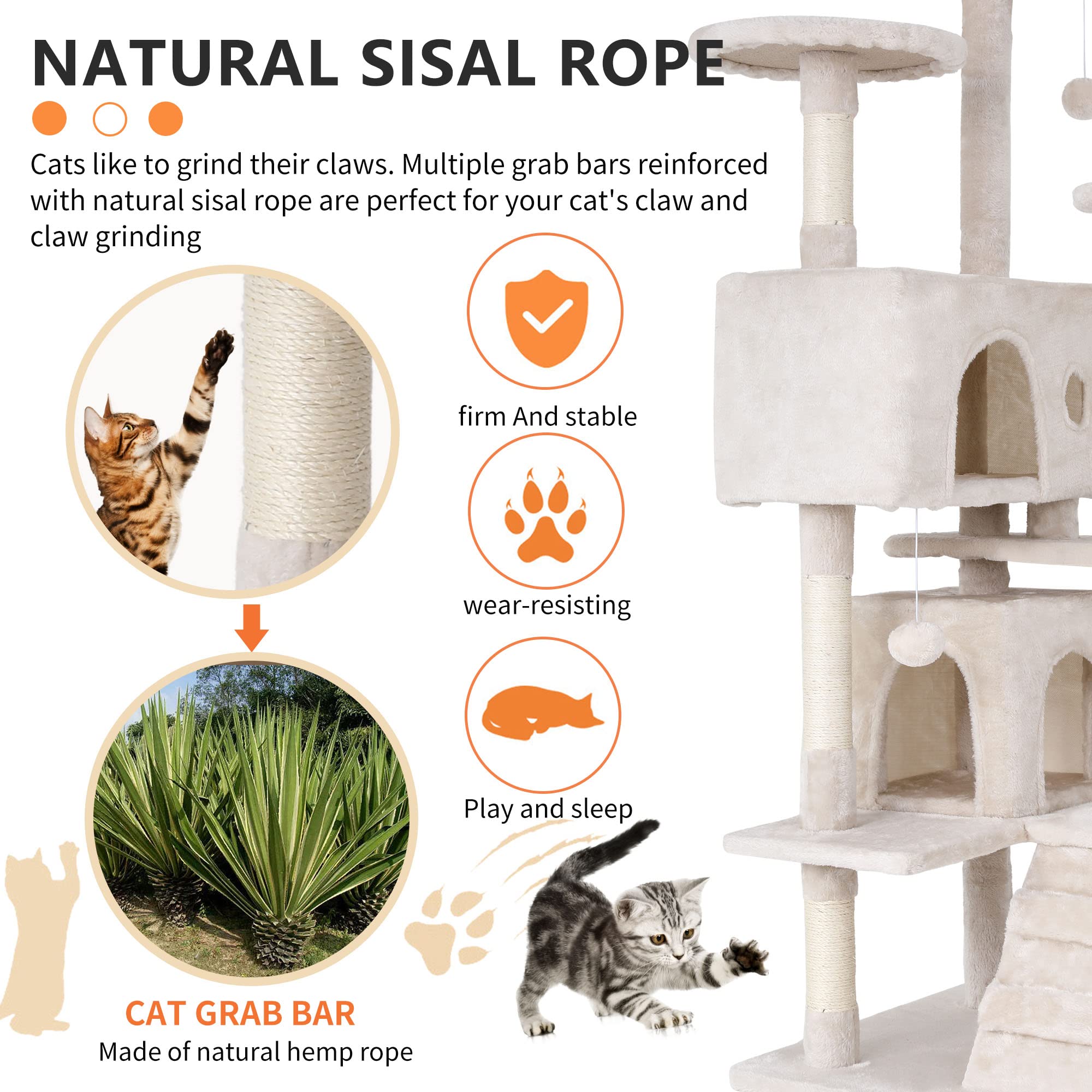 NATURAL SISAL ROPE

Cats like to grind their claws. Multiple grab bars reinforced with natural sisal rope are perfect for your cat's claw and claw grinding

firm And stable

wear-resisting

Play and sleep

CAT GRAB BAR
Made of natural hemp rope