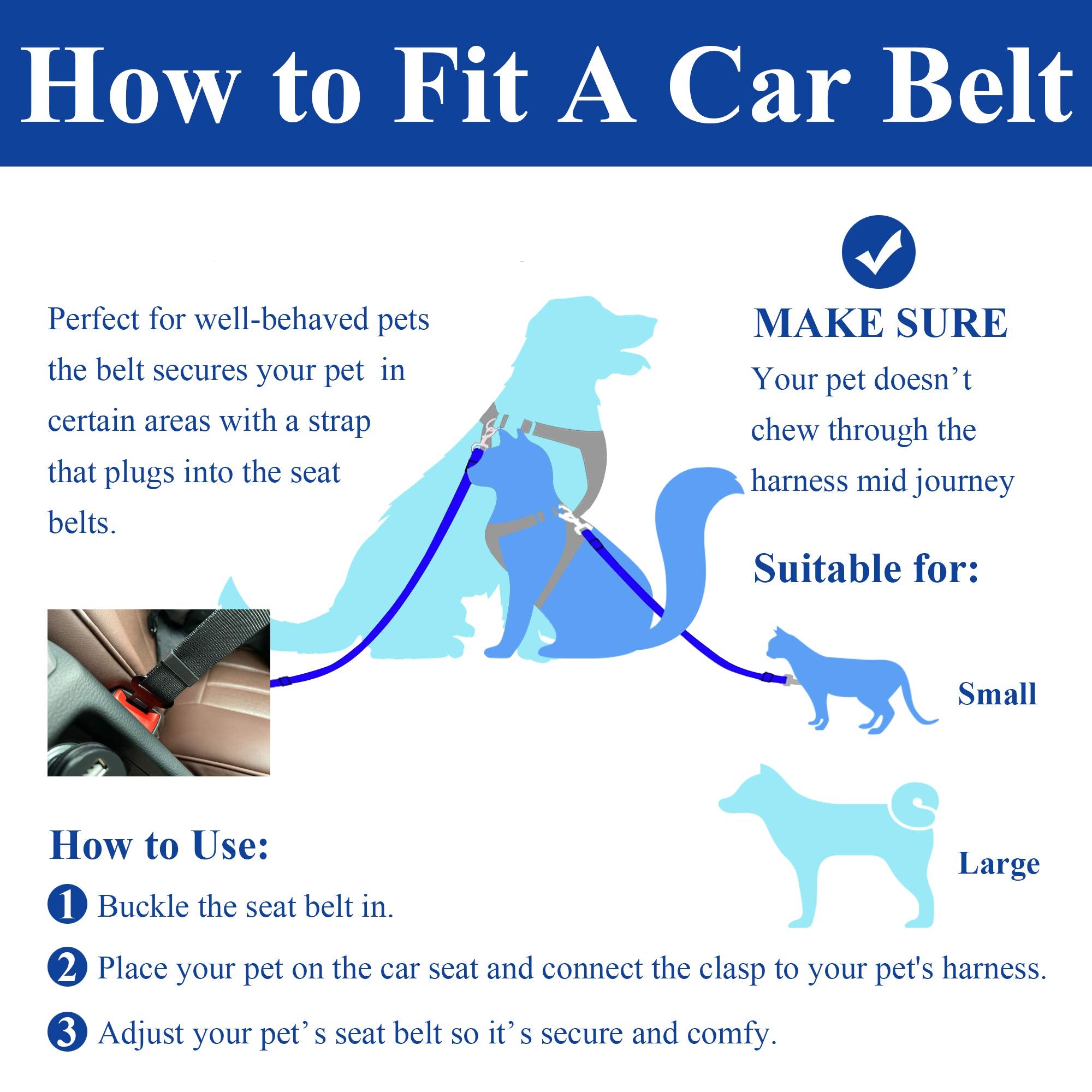 How to Fit A Car Belt

Perfect for well-behaved pets the belt secures your pet in certain areas with a strap that plugs into the seat belts.

MAKE SURE
Your pet doesn’t chew through the harness mid journey

Suitable for:

Small

Large

How to Use:
1 Buckle the seat belt in.
2 Place your pet on the car seat and connect the clasp to your pet's harness.
3 Adjust your pet’s seat belt so it’s secure and comfy.