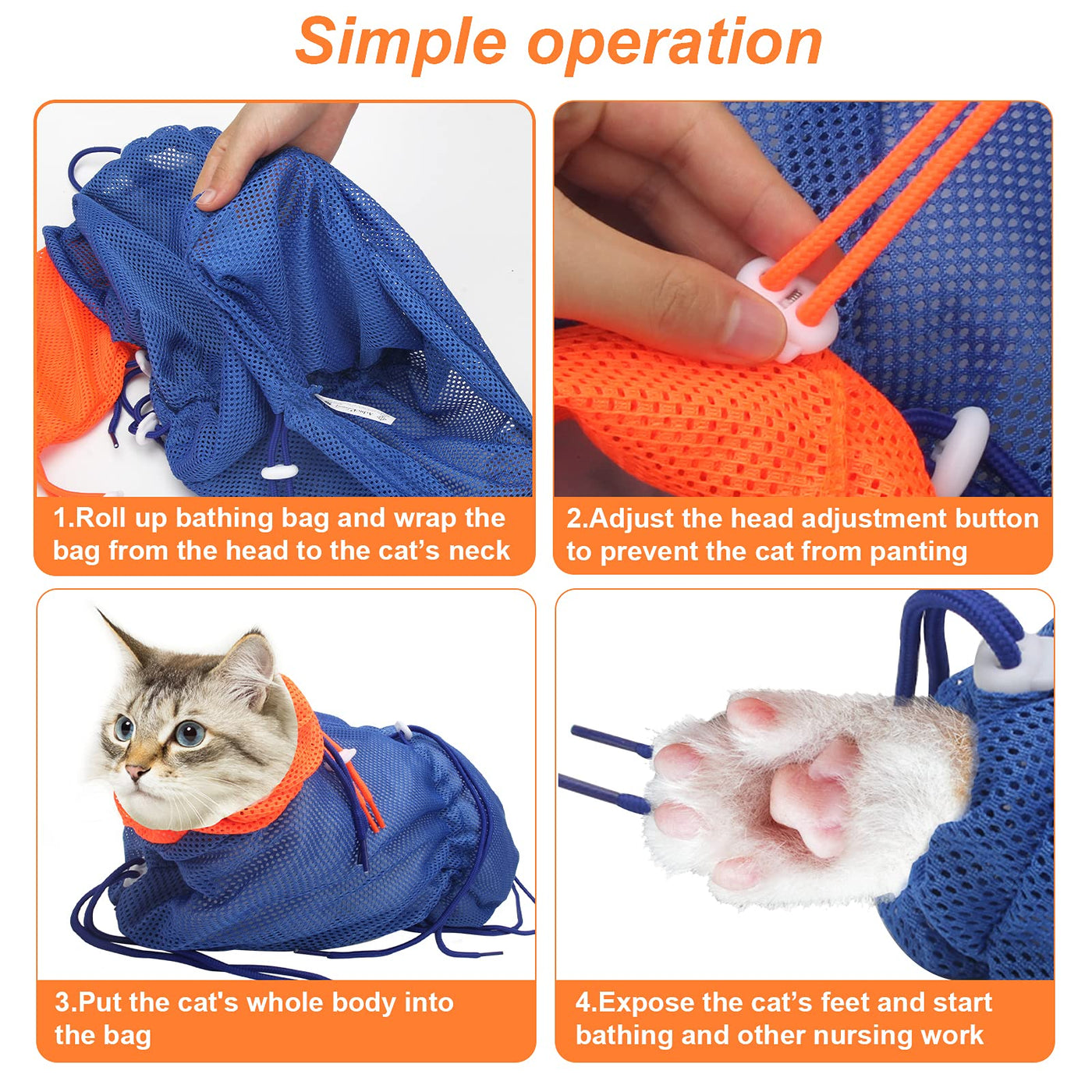 Simple operation

1.Roll up bathing bag and wrap the bag from the head to the cat’s neck

2.Adjust the head adjustment button to prevent the cat from panting

3.Put the cat's whole body into the bag

4.Expose the cat’s feet and start bathing and other nursing work