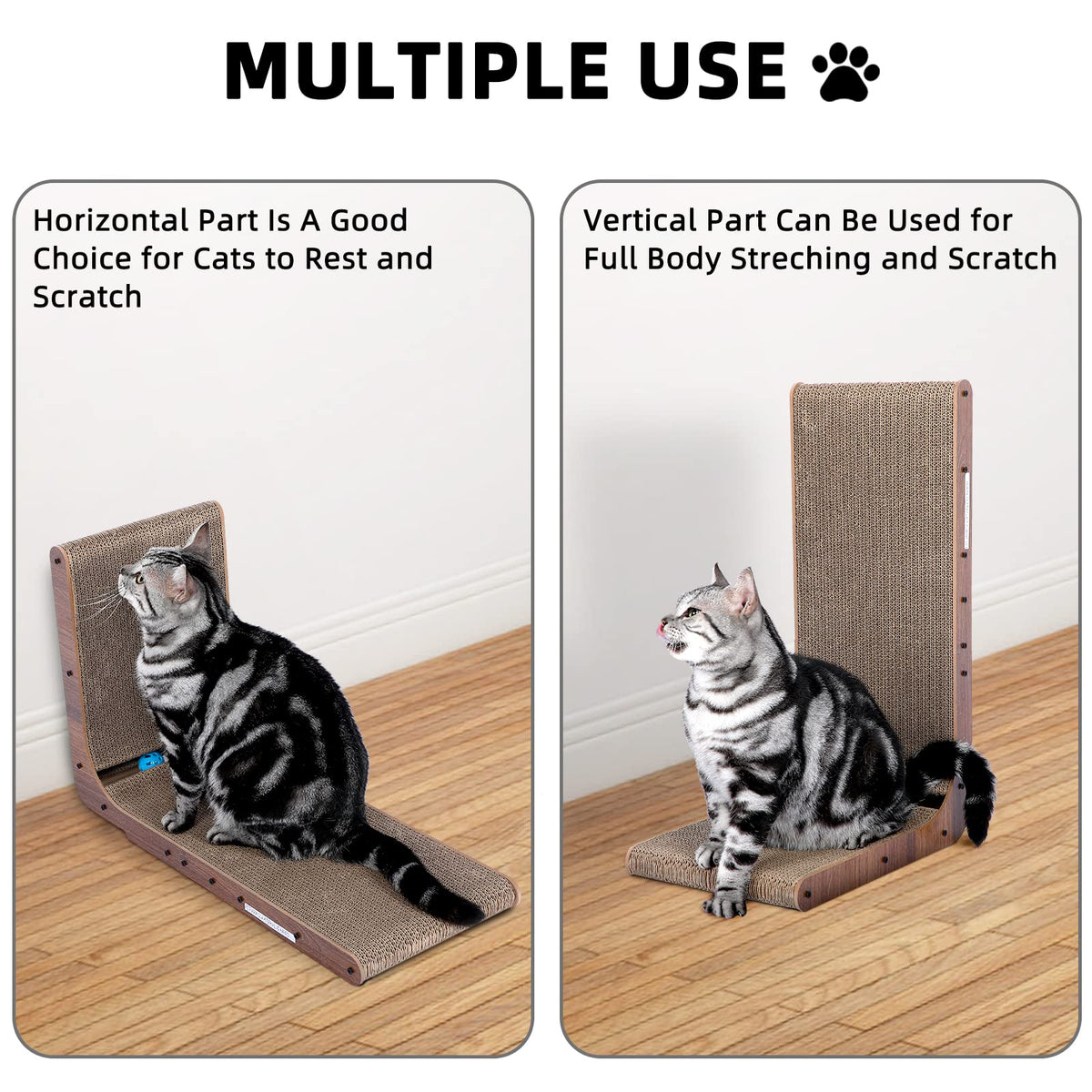 MULTIPLE USE

Horizontal Part Is A Good Choice for Cats to Rest and Scratch

Vertical Part Can Be Used for Full Body Streching and Scratch