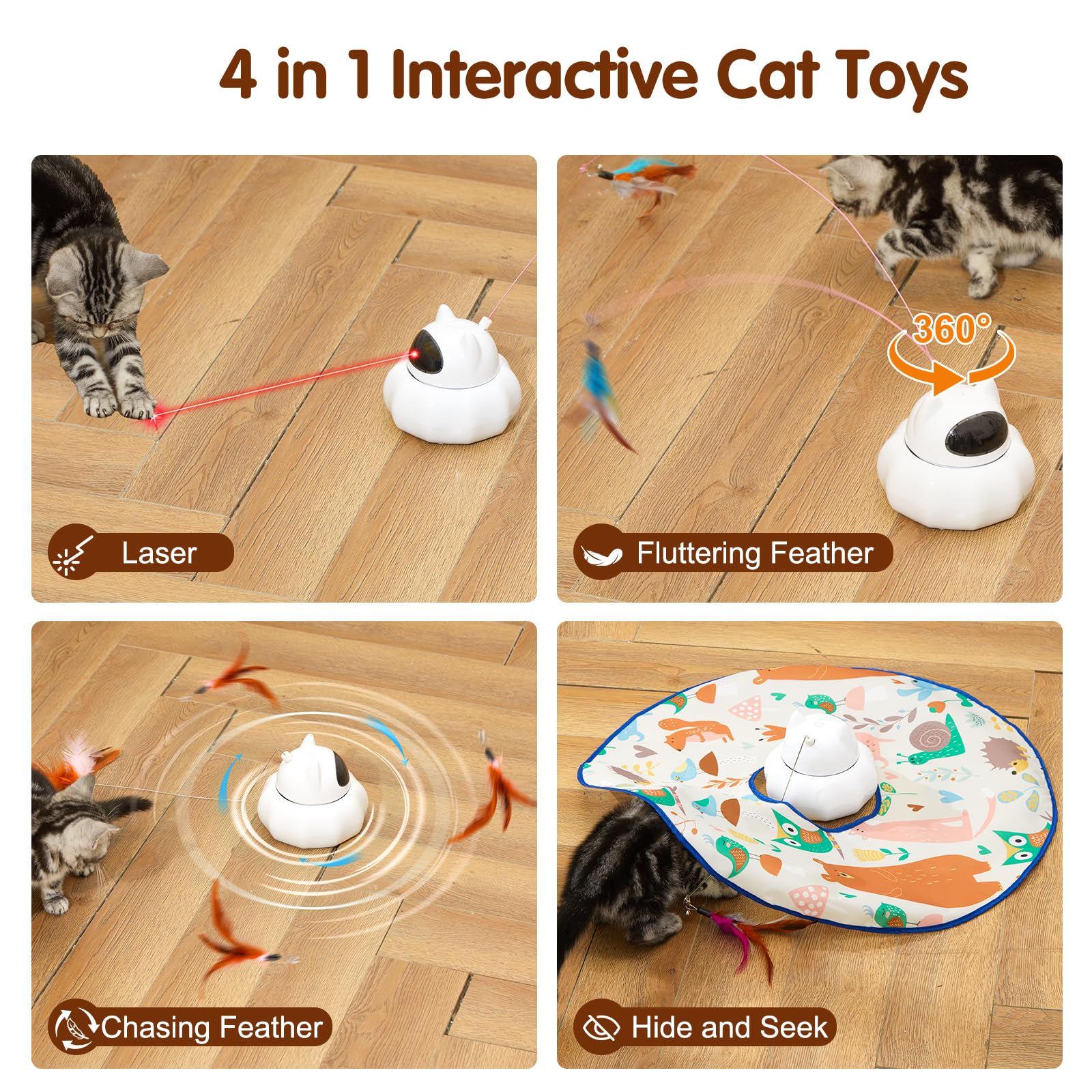 4 in 1 Interactive Cat Toys

Laser

360°

Fluttering Feather

Chasing Feather

Hide and Seek