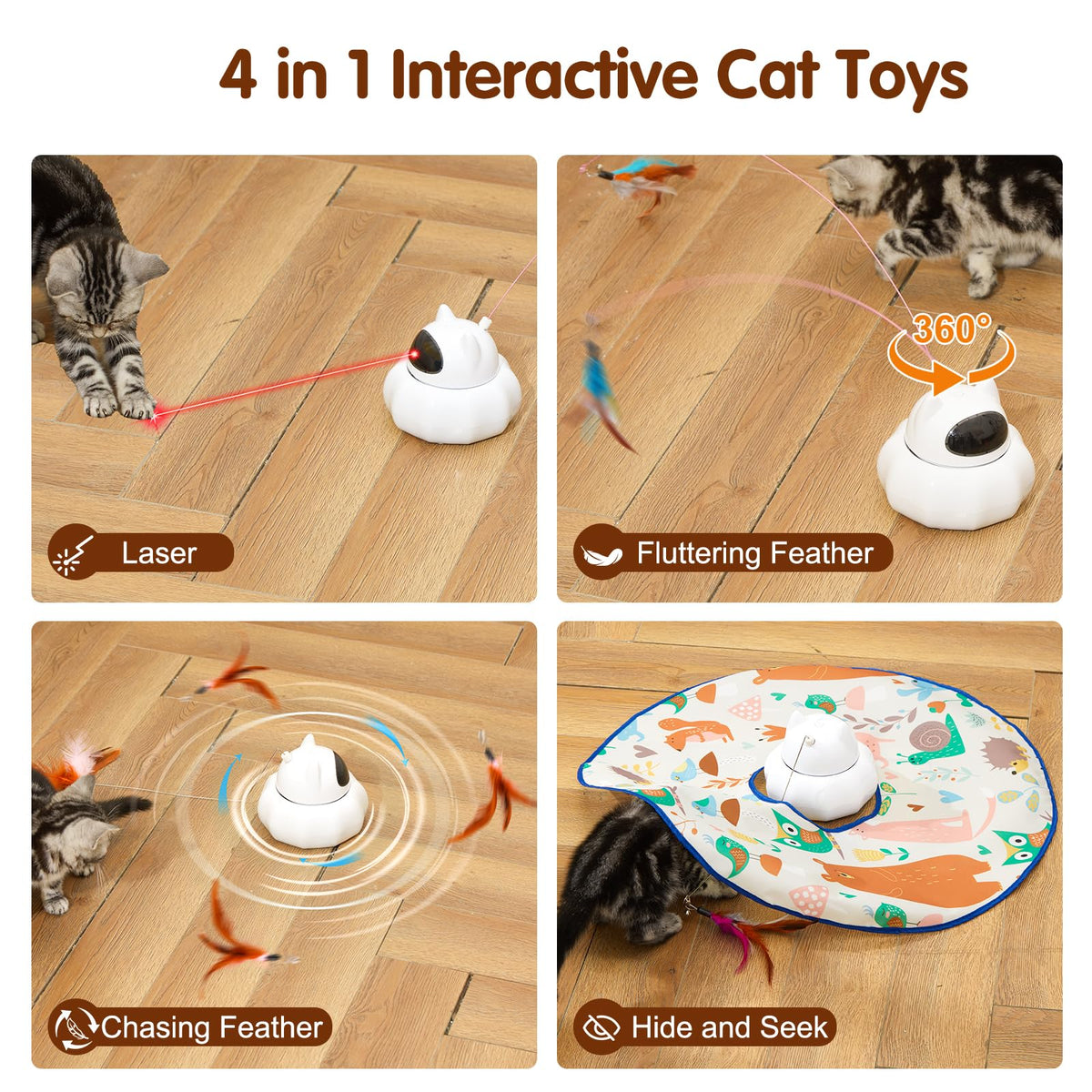 4 in 1 Interactive Cat Toys

Laser

360°

Fluttering Feather

Chasing Feather

Hide and Seek