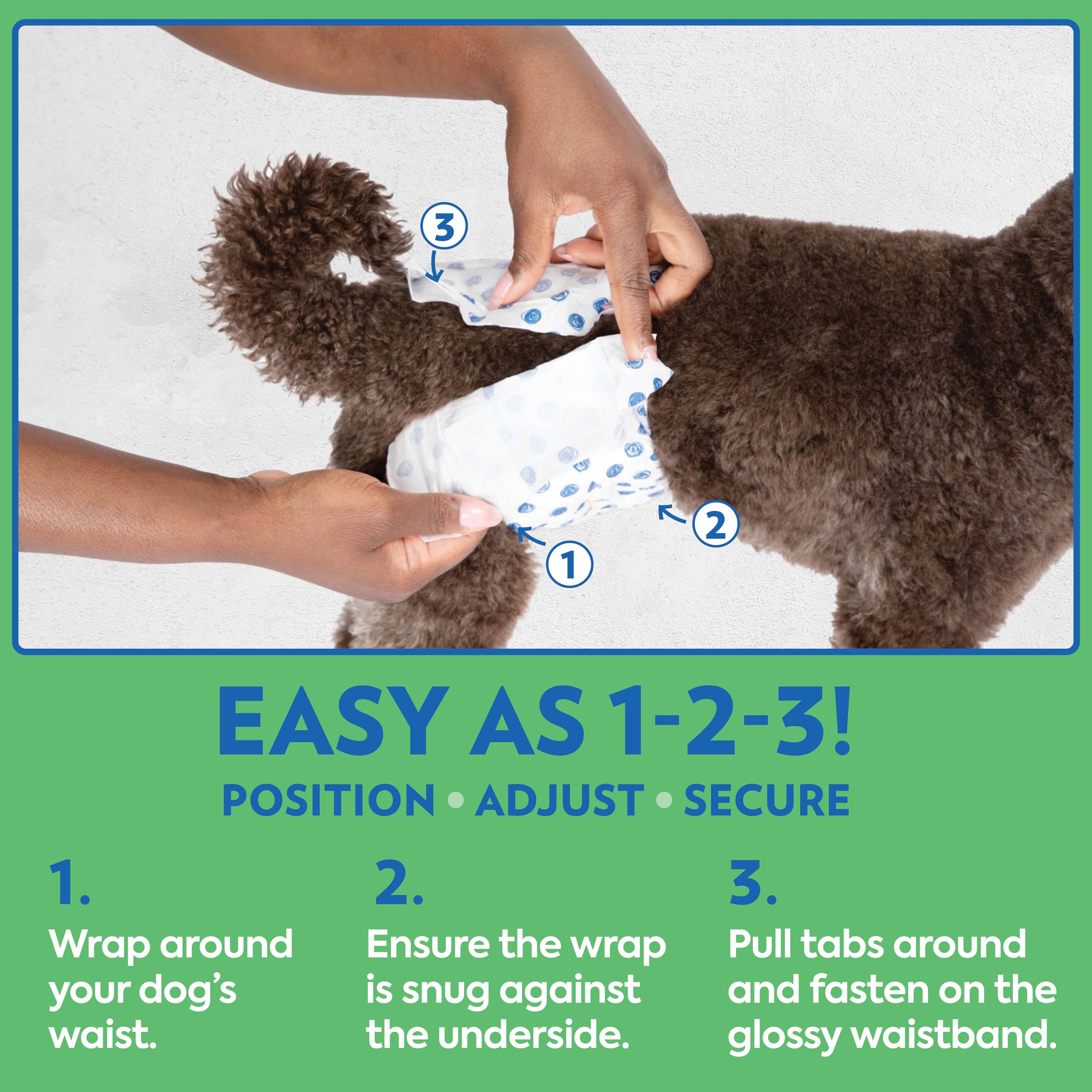 3

2

1

EASY AS 1-2-3!

POSITION • ADJUST • SECURE

1.
Wrap around your dog's waist.

2.
Ensure the wrap is snug against the underside.

3.
Pull tabs around and fasten on the glossy waistband.