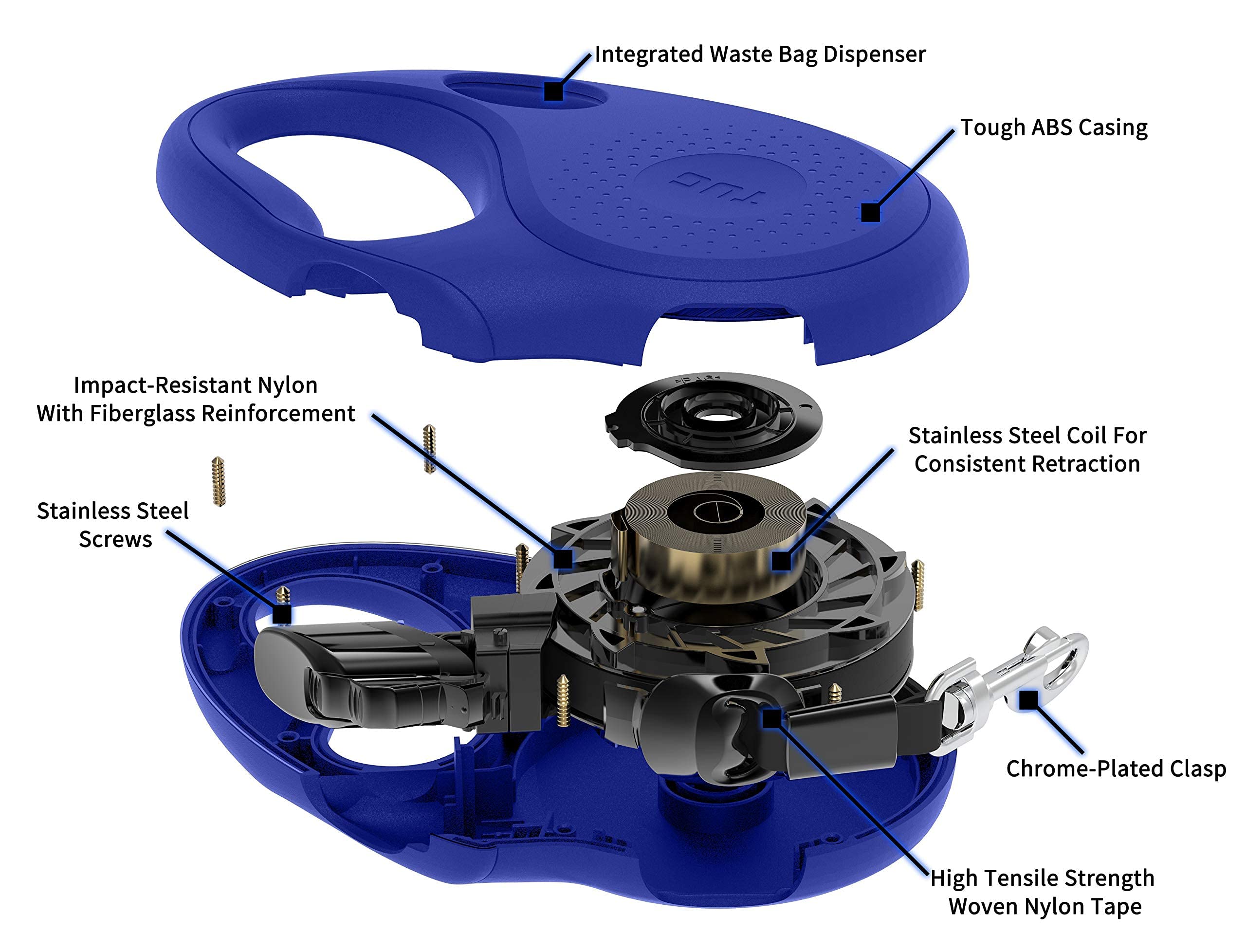 Integrated Waste Bag Dispenser

Tough ABS Casing

TUG

Impact-Resistant Nylon
With Fiberglass Reinforcement

Stainless Steel Coil For
Consistent Retraction

Stainless Steel
Screws

Chrome-Plated Clasp

High Tensile Strength
Woven Nylon Tape