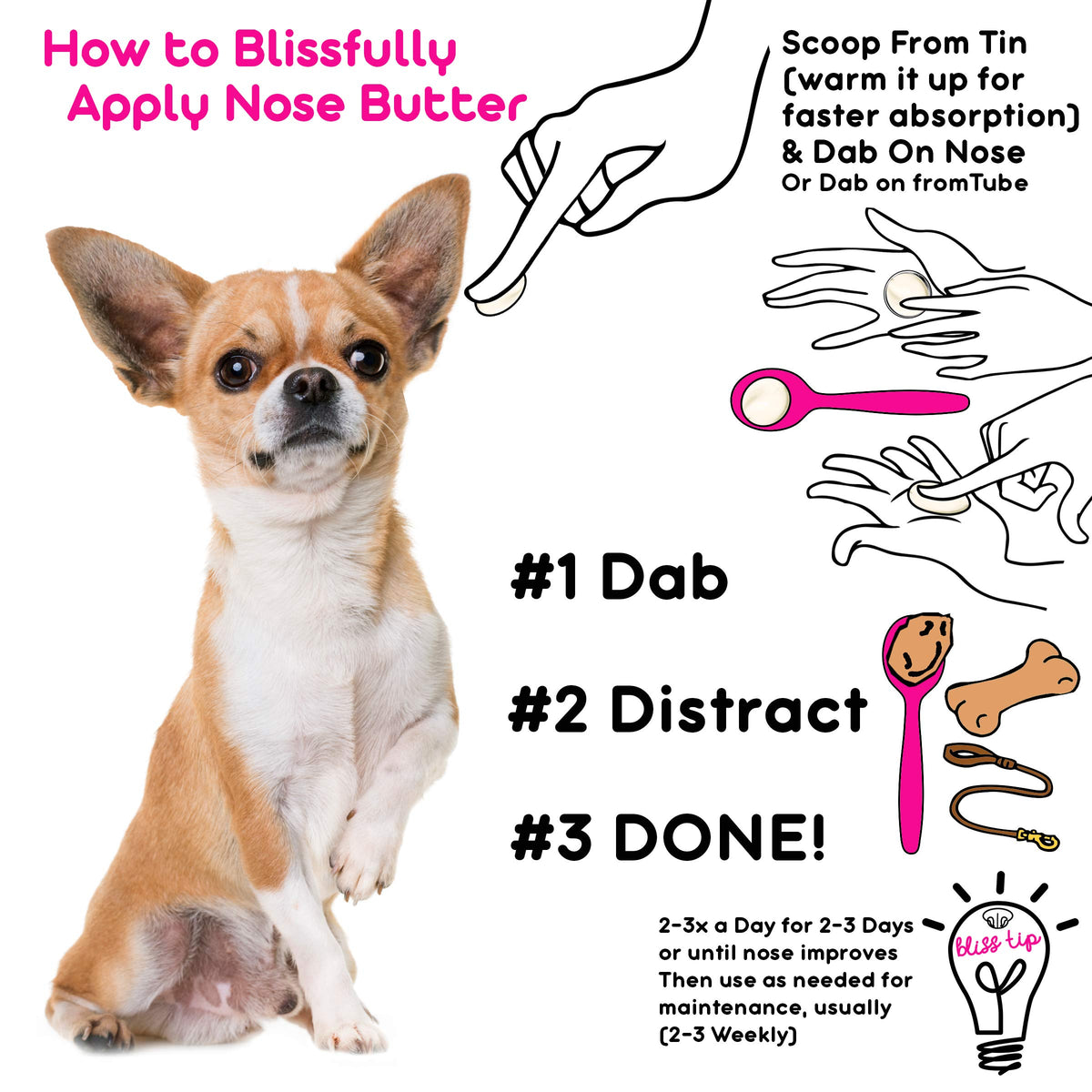 How to Blissfully Apply Nose Butter

Scoop From Tin (warm it up for faster absorption) & Dab On Nose
Or Dab on fromTube

#1 Dab

#2 Distract

#3 DONE!

2-3x a Day for 2-3 Days or until nose improves Then use as needed for maintenance, usually (2-3 Weekly)

bliss tip