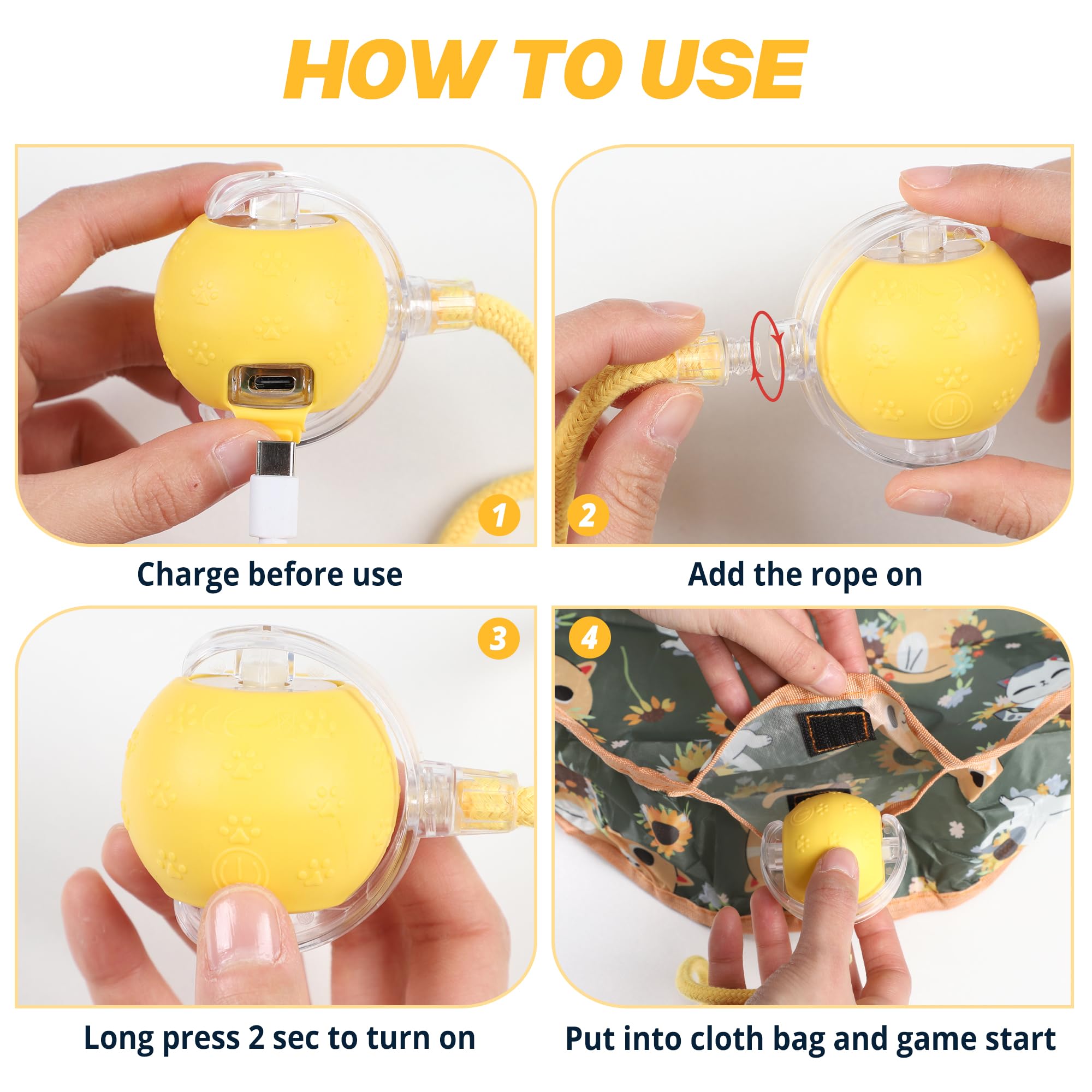 HOW TO USE

1

Charge before use

2

Add the rope on

3

Long press 2 sec to turn on

4

Put into cloth bag and game start