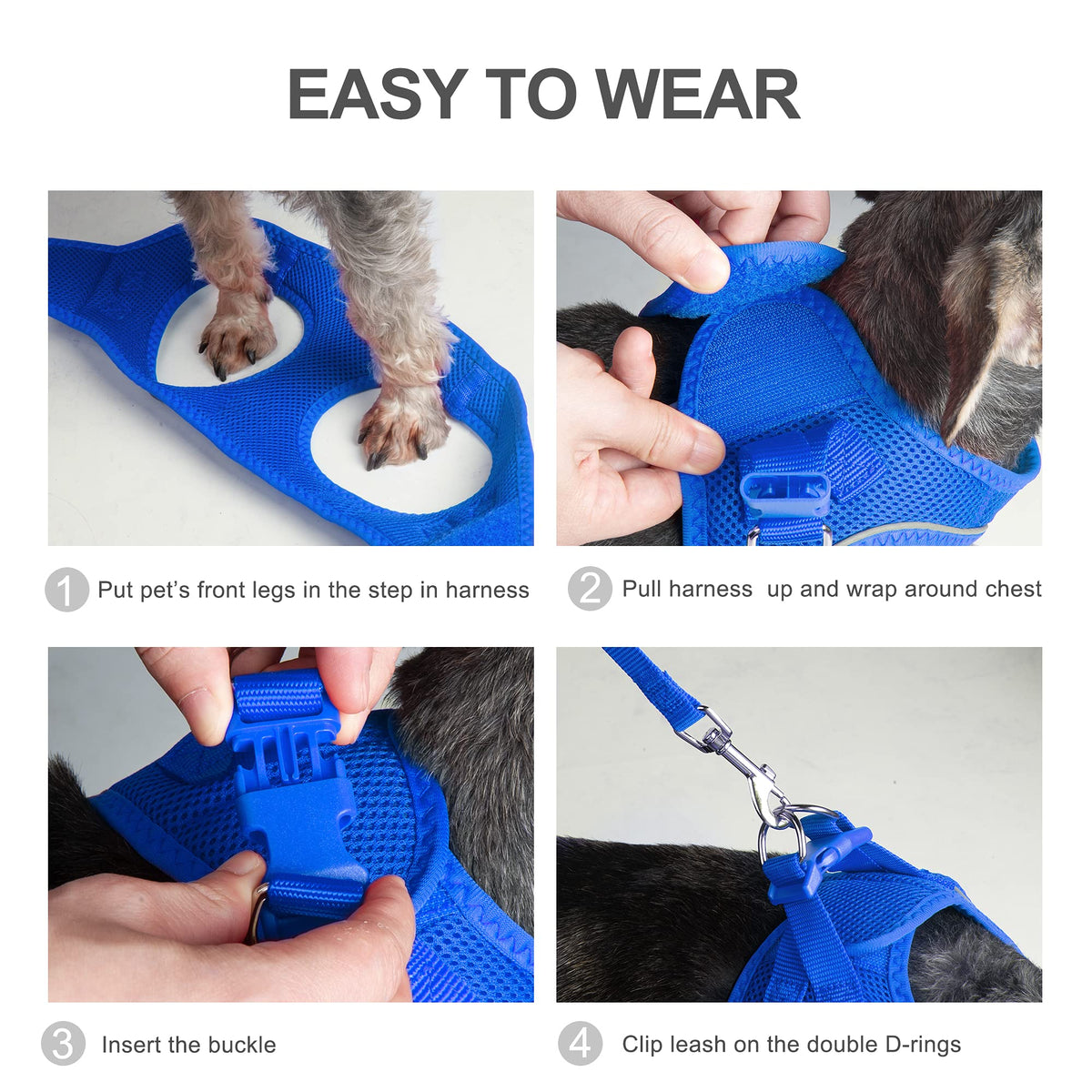 EASY TO WEAR

1 Put pet's front legs in the step in harness

2 Pull harness up and wrap around chest

3 Insert the buckle

4 Clip leash on the double D-rings