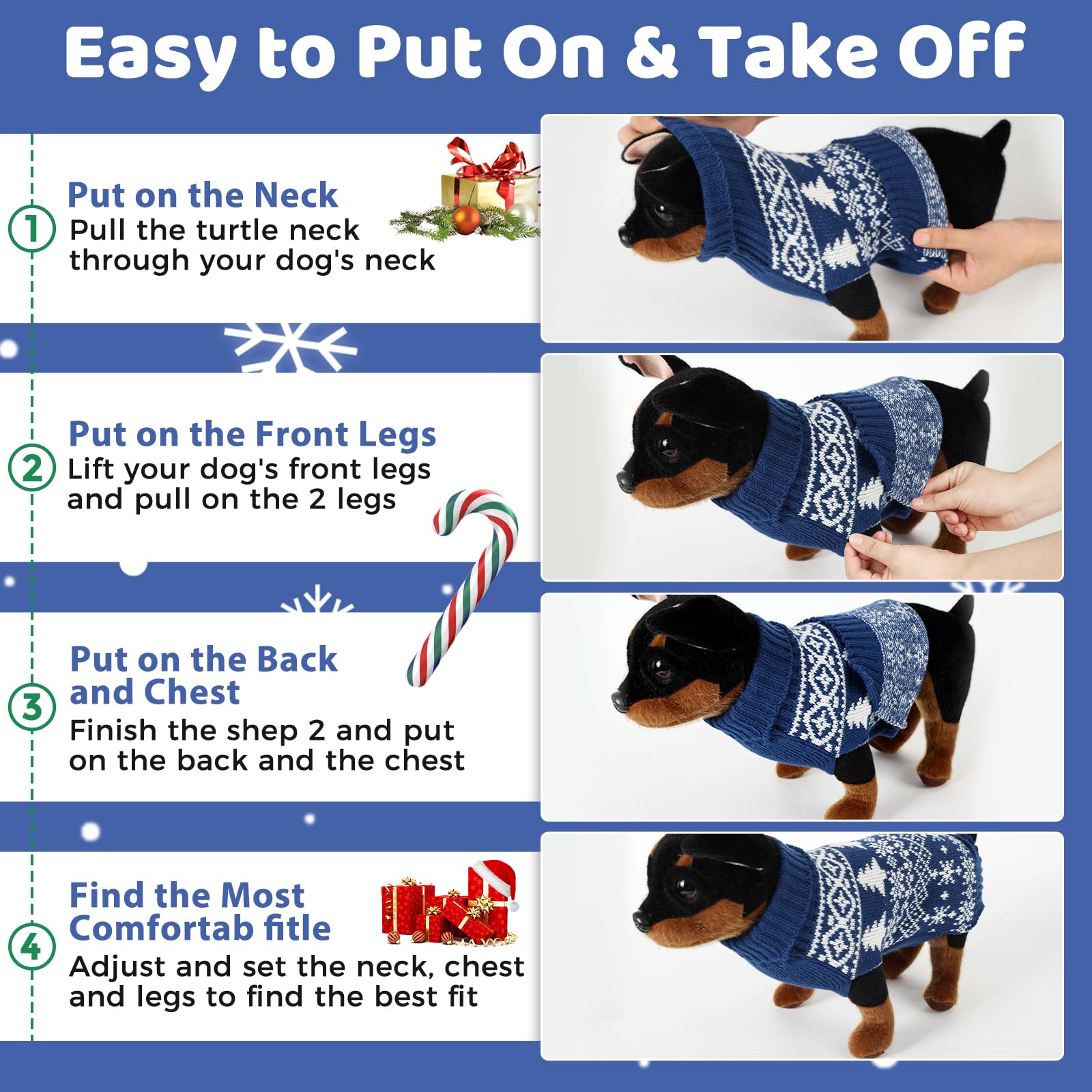 Easy to Put On & Take Off

1 Put on the Neck
Pull the turtle neck through your dog's neck

2 Put on the Front Legs
Lift your dog's front legs and pull on the 2 legs

3 Put on the Back and Chest
Finish the shep 2 and put on the back and the chest

4 Find the Most Comfortab fitle
Adjust and set the neck, chest and legs to find the best fit