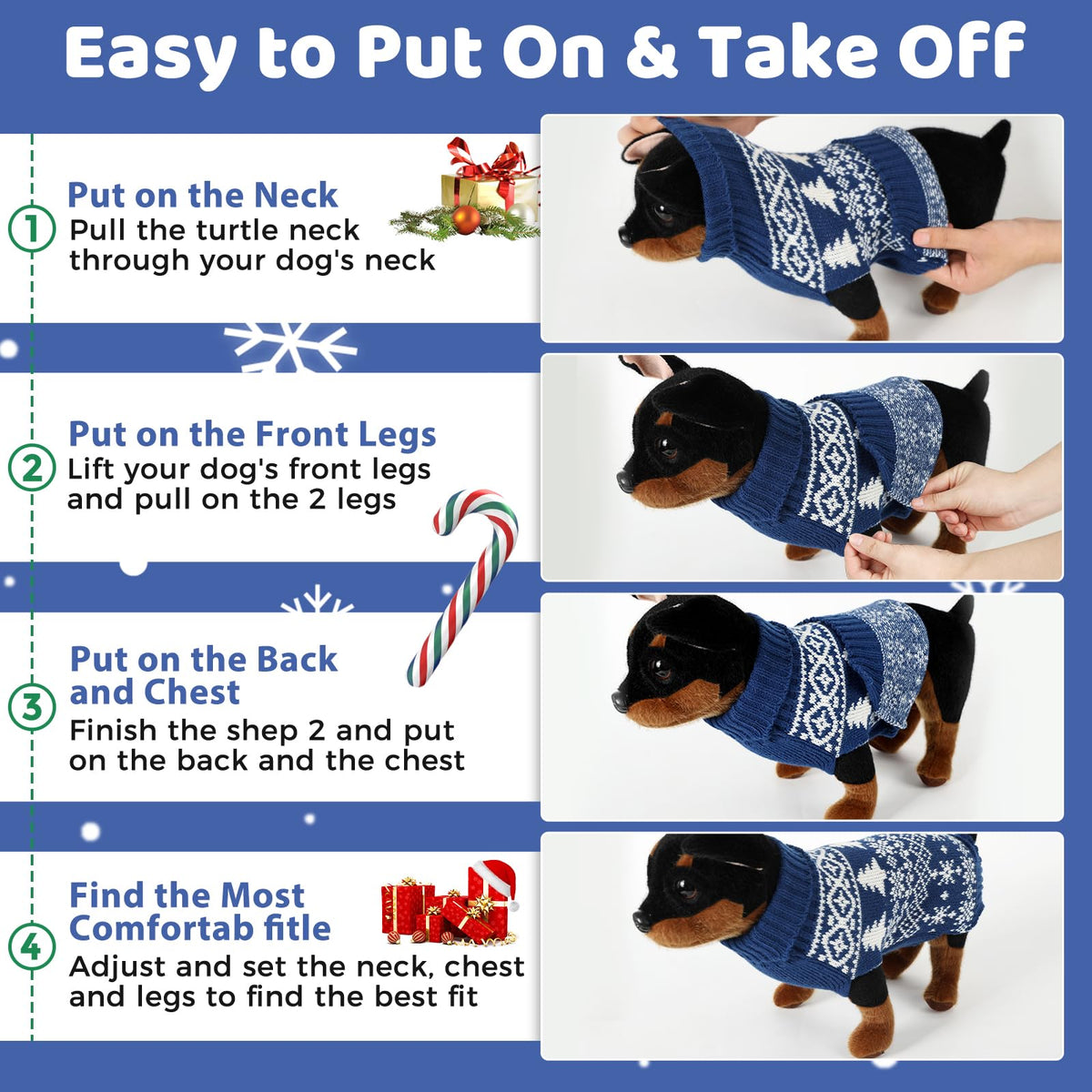 Easy to Put On & Take Off

1
Put on the Neck
Pull the turtle neck through your dog's neck

2
Put on the Front Legs
Lift your dog's front legs and pull on the 2 legs

3
Put on the Back and Chest
Finish the shep 2 and put on the back and the chest

4
Find the Most Comfortab fitle
Adjust and set the neck, chest and legs to find the best fit