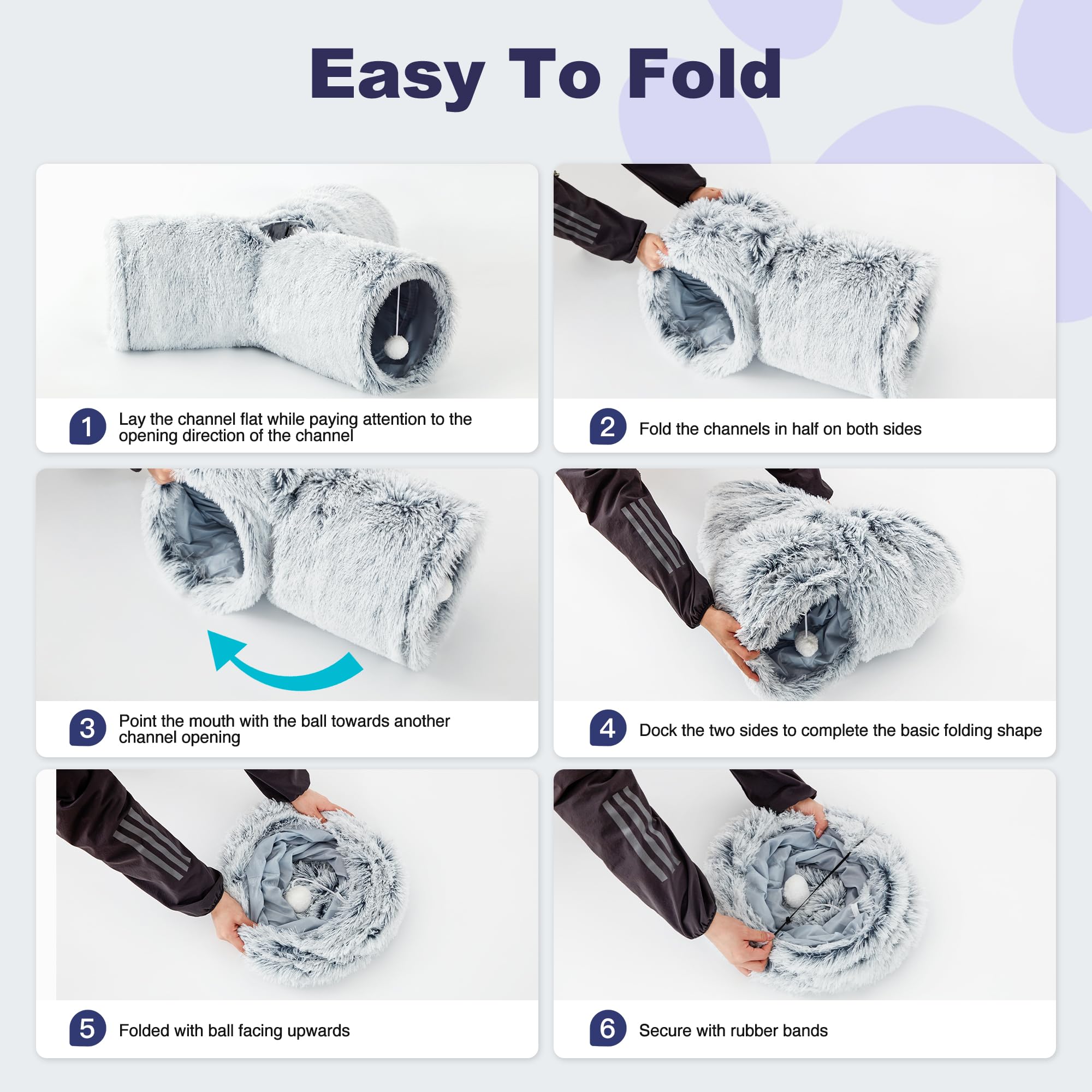 Easy To Fold

1 Lay the channel flat while paying attention to the opening direction of the channel

2 Fold the channels in half on both sides

3 Point the mouth with the ball towards another channel opening

4 Dock the two sides to complete the basic folding shape

5 Folded with ball facing upwards

6 Secure with rubber bands