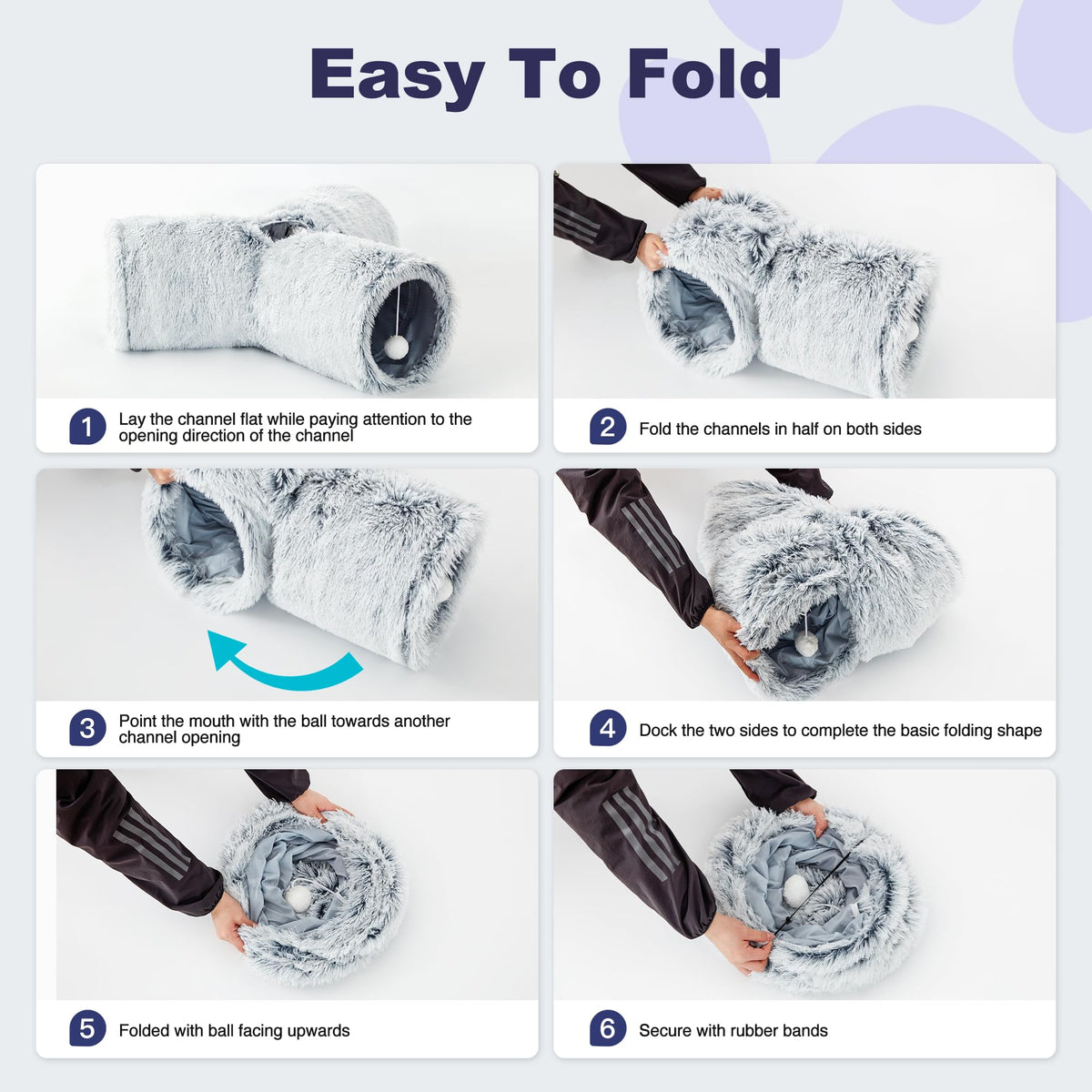 Easy To Fold

1 Lay the channel flat while paying attention to the opening direction of the channel

2 Fold the channels in half on both sides

3 Point the mouth with the ball towards another channel opening

4 Dock the two sides to complete the basic folding shape

5 Folded with ball facing upwards

6 Secure with rubber bands