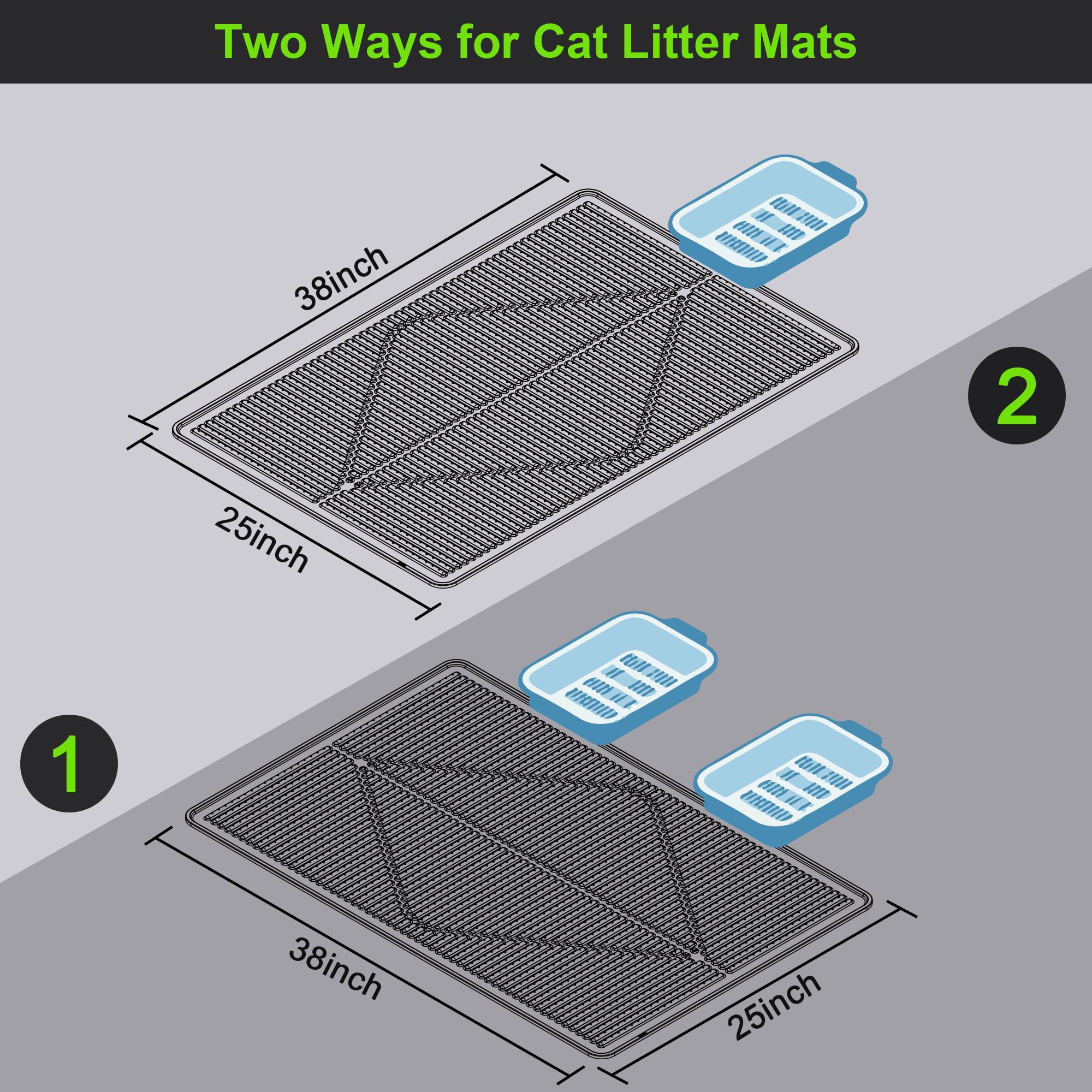 Two Ways for Cat Litter Mats

38inch

25inch

2

1

38inch

25inch