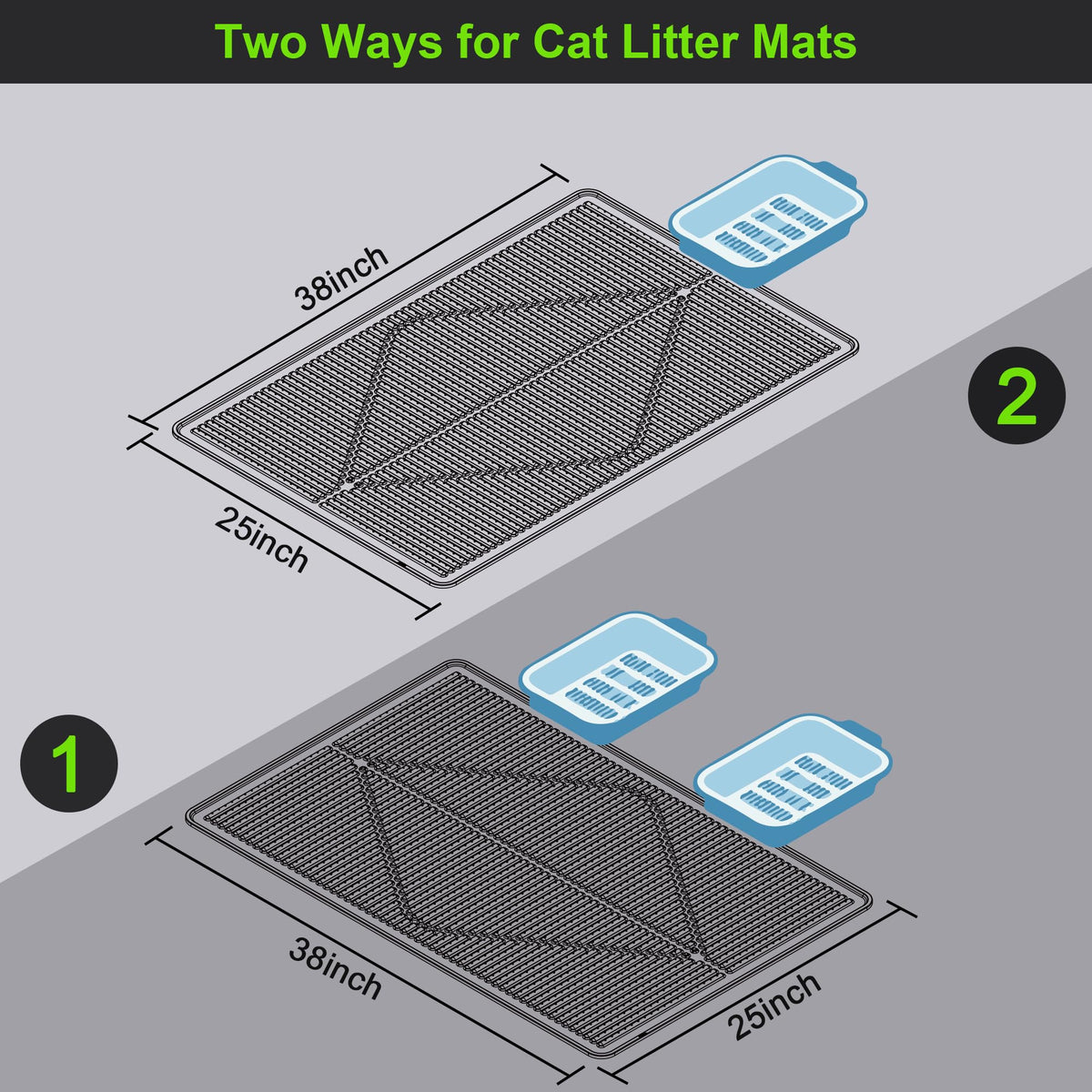 Two Ways for Cat Litter Mats

38inch

25inch

2

1

38inch

25inch