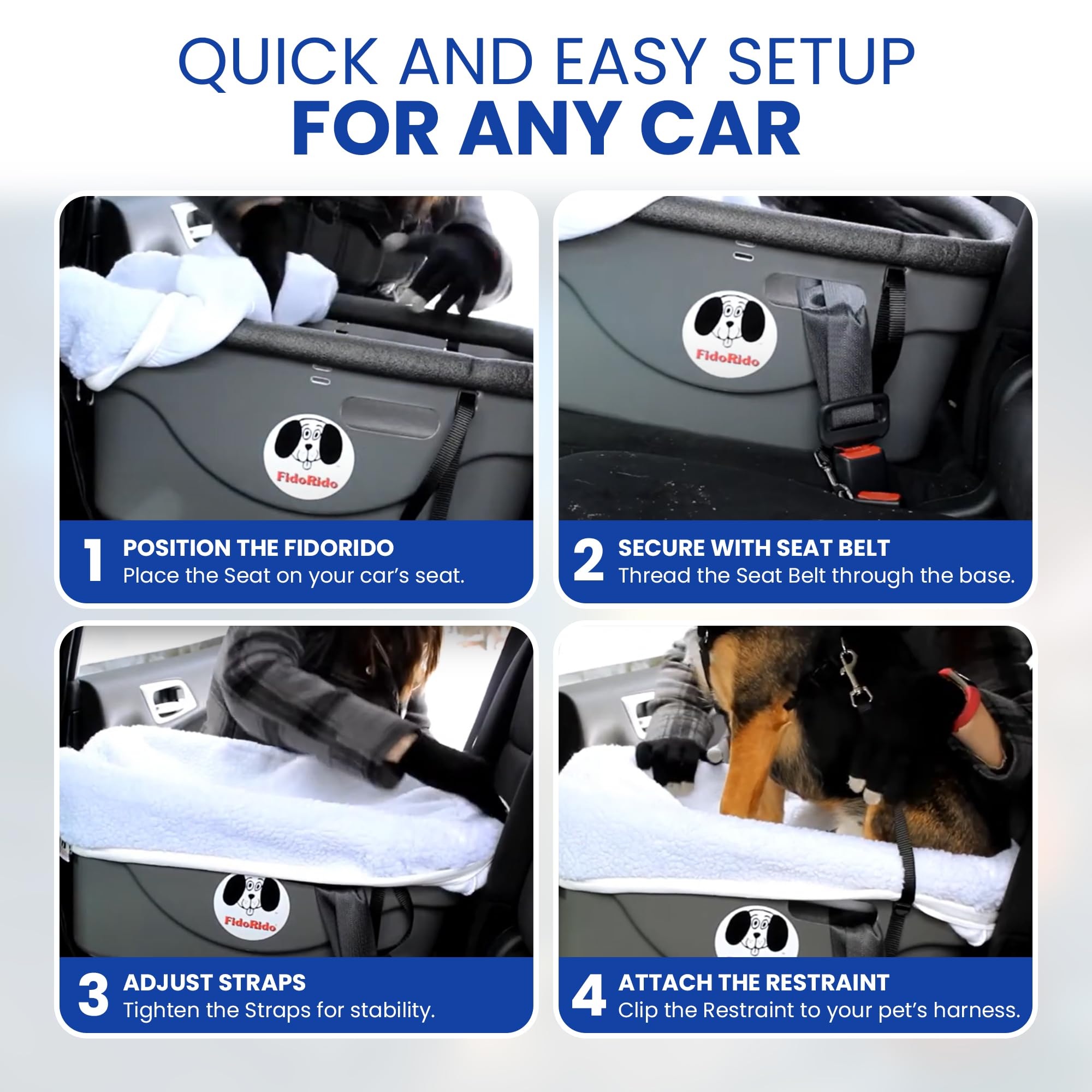 QUICK AND EASY SETUP
FOR ANY CAR

FidoRido

1 POSITION THE FIDORIDO
Place the Seat on your car's seat.

FidoRido

2 SECURE WITH SEAT BELT
Thread the Seat Belt through the base.

FidoRido

3 ADJUST STRAPS
Tighten the Straps for stability.

4 ATTACH THE RESTRAINT
Clip the Restraint to your pet's harness.