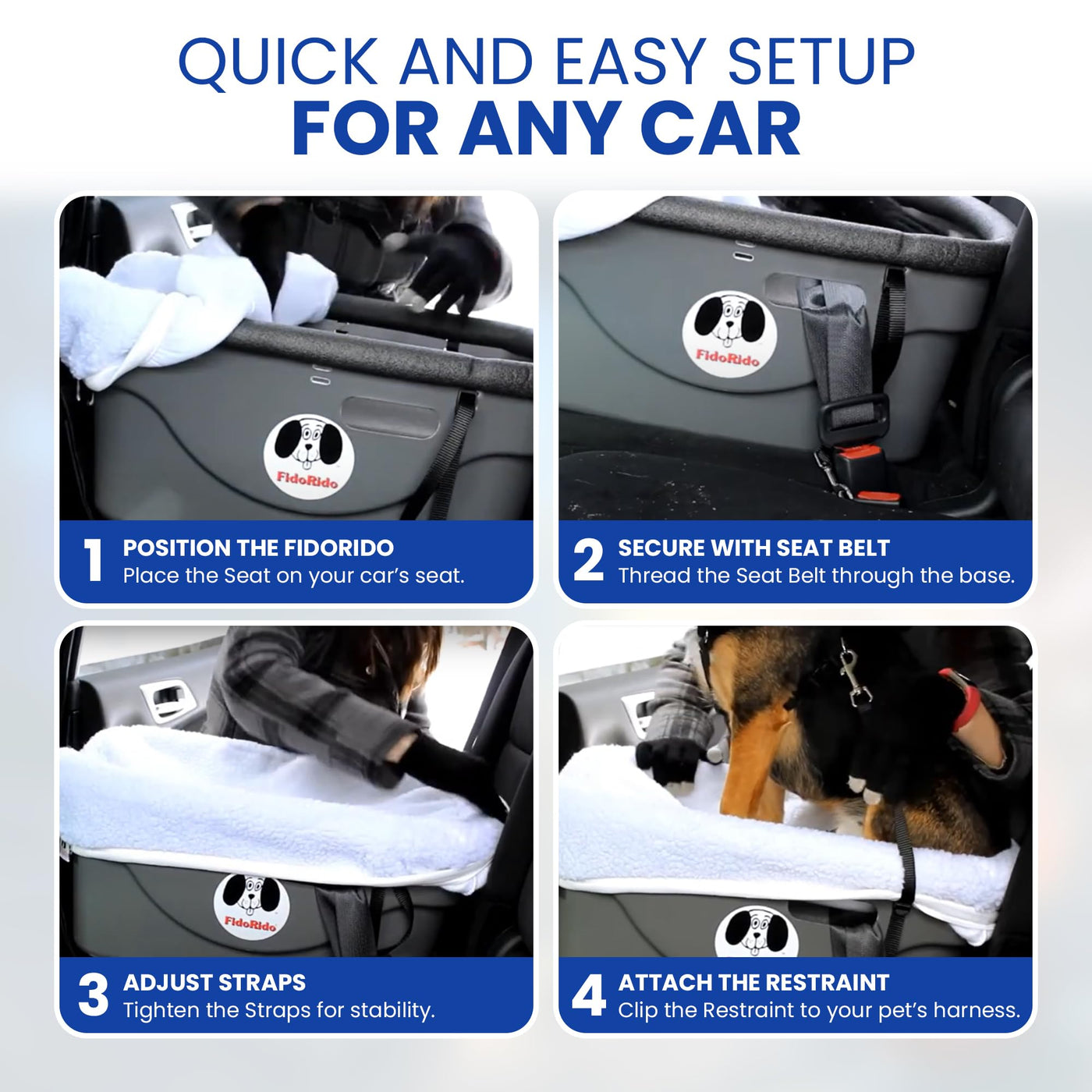 QUICK AND EASY SETUP
FOR ANY CAR

FidoRido

1 POSITION THE FIDORIDO
Place the Seat on your car's seat.

FidoRido

2 SECURE WITH SEAT BELT
Thread the Seat Belt through the base.

FidoRido

3 ADJUST STRAPS
Tighten the Straps for stability.

4 ATTACH THE RESTRAINT
Clip the Restraint to your pet's harness.