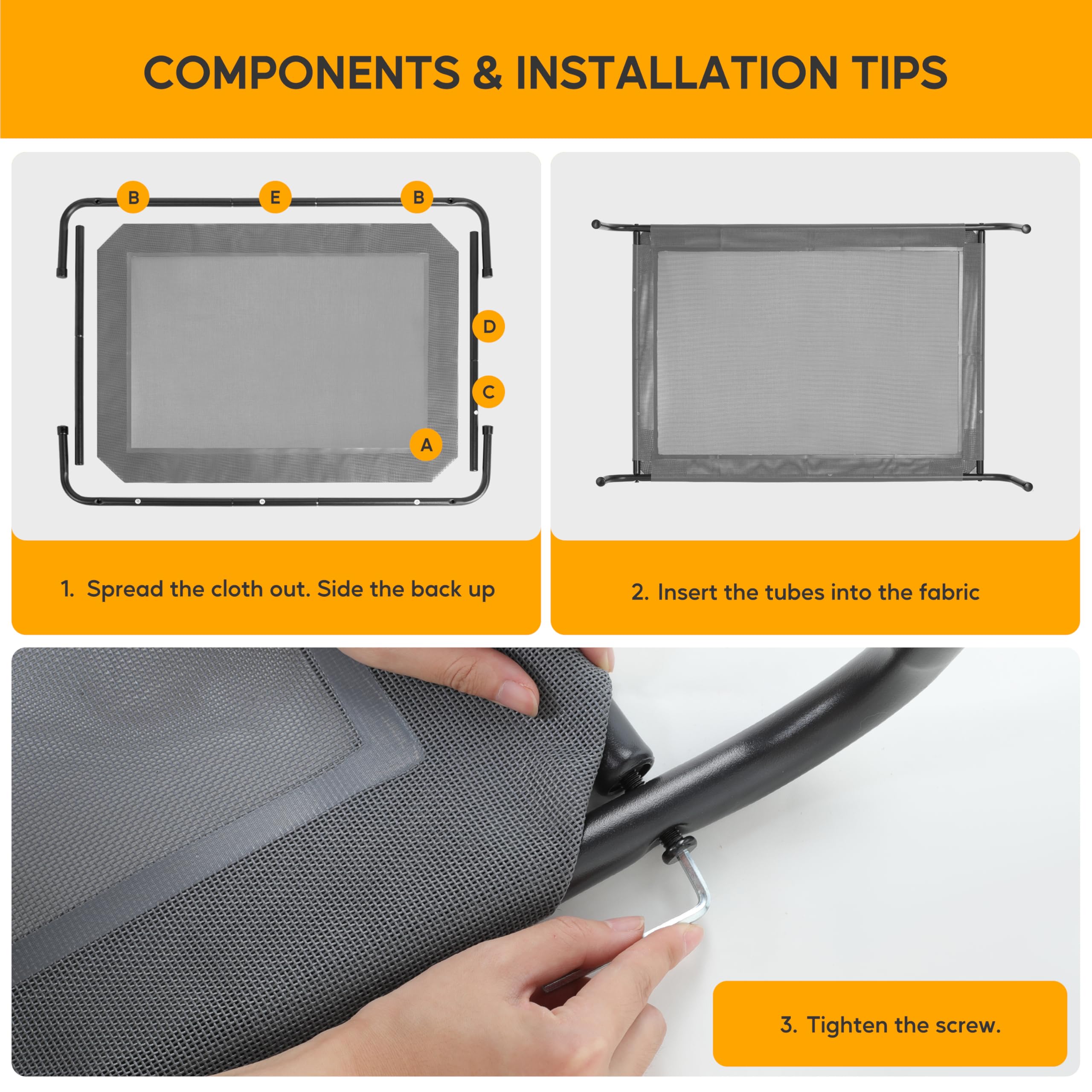 COMPONENTS & INSTALLATION TIPS

B E B

D

C

A

1. Spread the cloth out. Side the back up

2. Insert the tubes into the fabric

3. Tighten the screw.