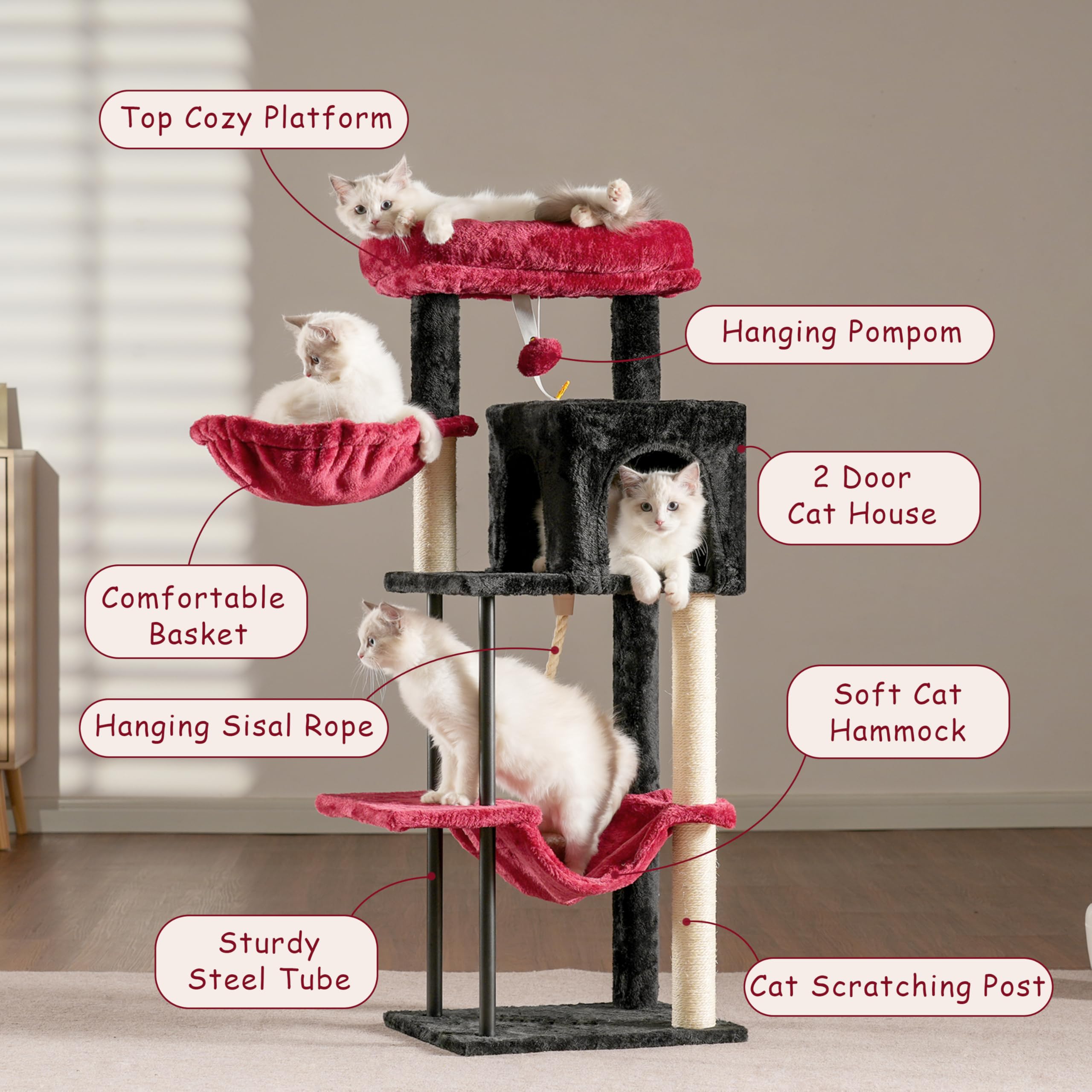 Top Cozy Platform

Hanging Pompom

2 Door
Cat House

Comfortable
Basket

Hanging Sisal Rope

Soft Cat
Hammock

Sturdy
Steel Tube

Cat Scratching Post