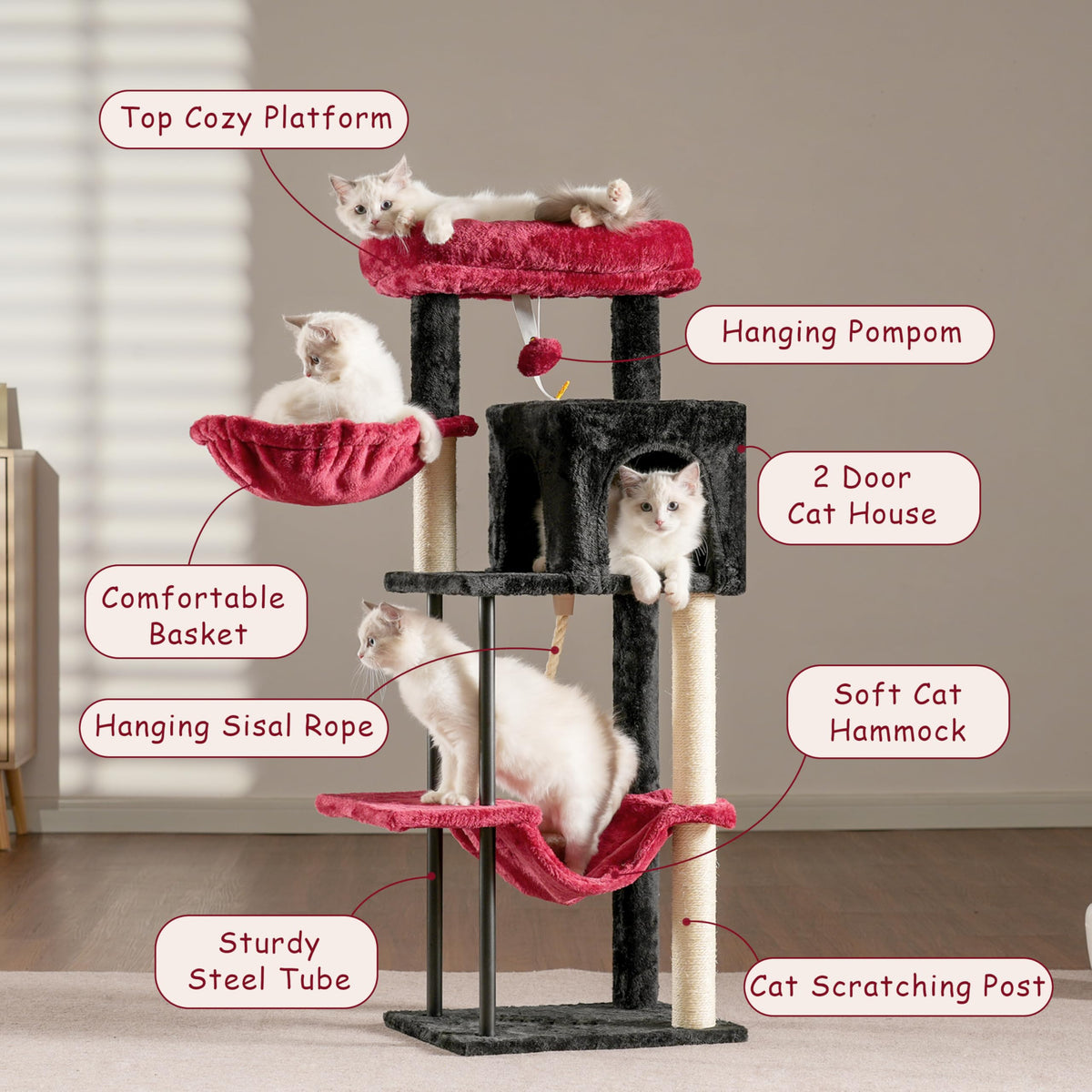 Top Cozy Platform

Hanging Pompom

2 Door Cat House

Comfortable Basket

Hanging Sisal Rope

Soft Cat Hammock

Sturdy Steel Tube

Cat Scratching Post