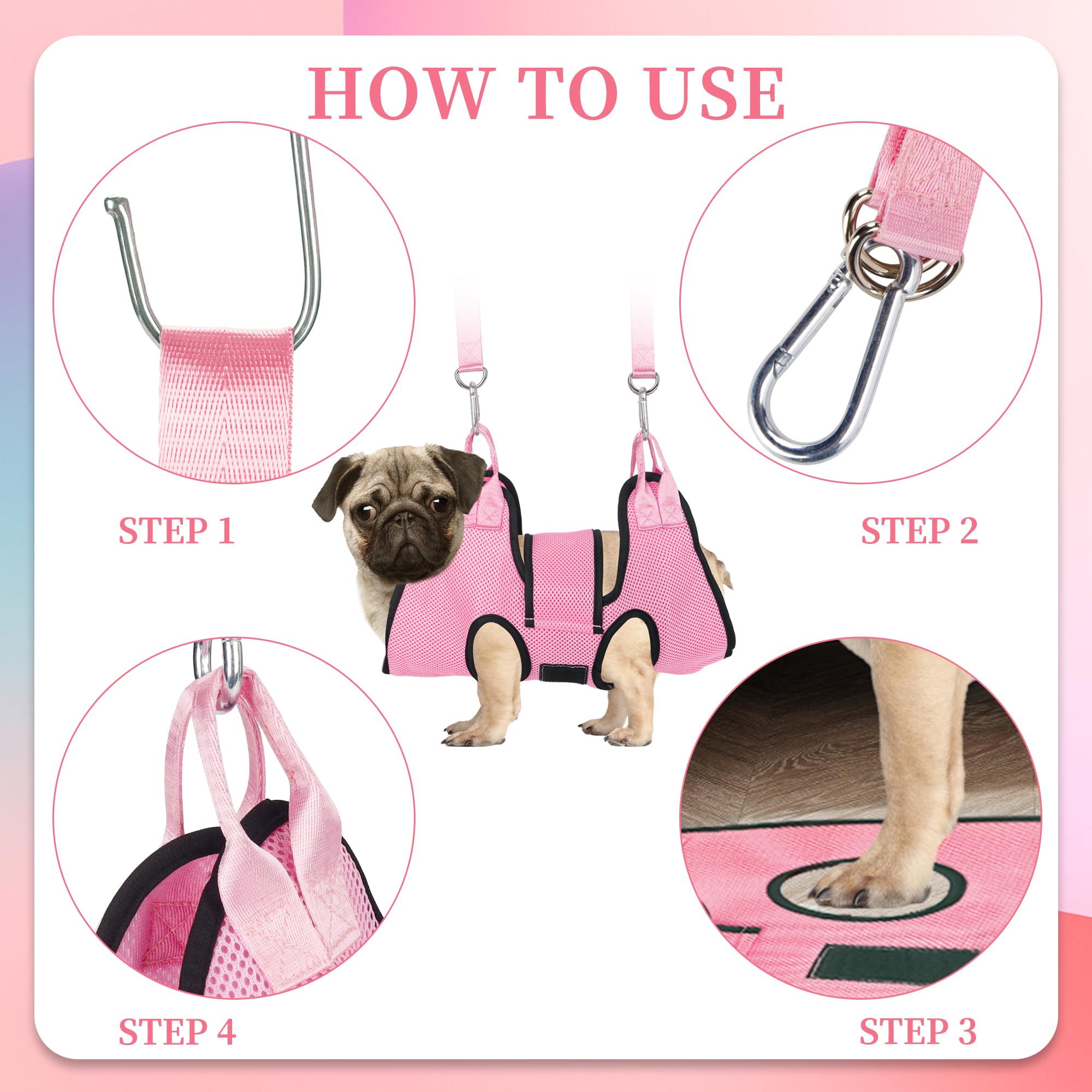 HOW TO USE

STEP 1

STEP 2

STEP 4

STEP 3