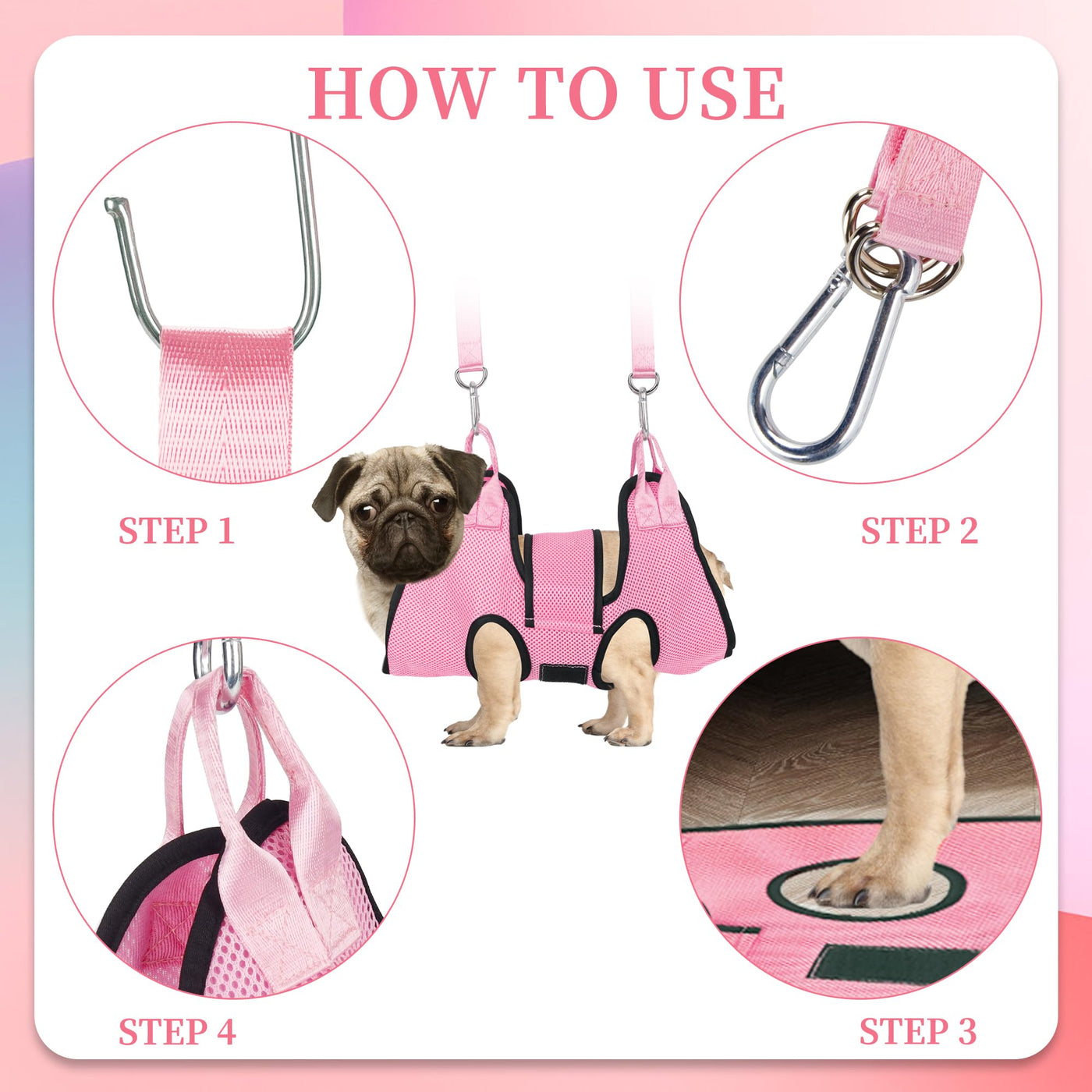 HOW TO USE

STEP 1

STEP 2

STEP 4

STEP 3