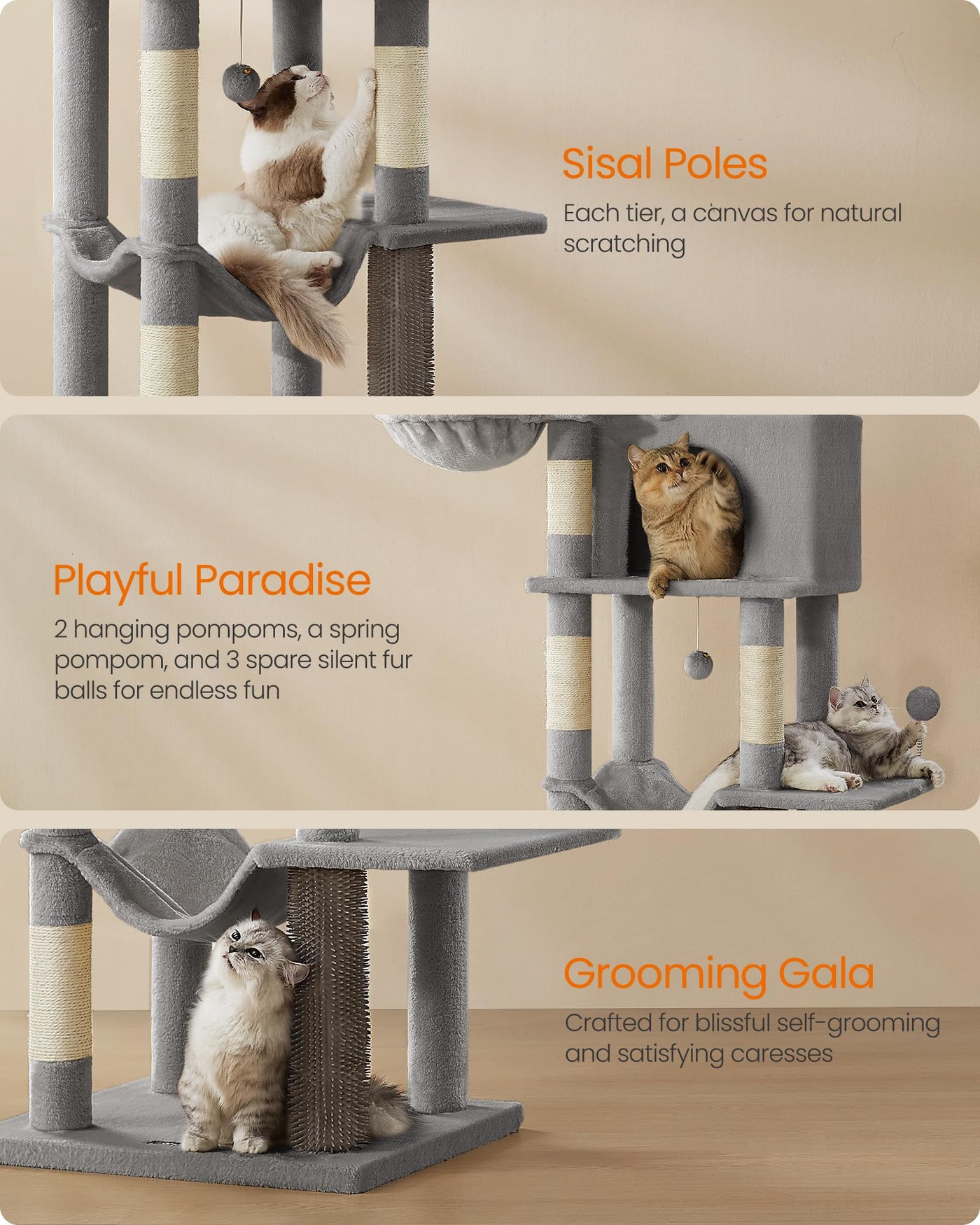 Sisal Poles

Each tier, a canvas for natural scratching

Playful Paradise

2 hanging pompoms, a spring pompom, and 3 spare silent fur balls for endless fun

Grooming Gala

Crafted for blissful self-grooming and satisfying caresses