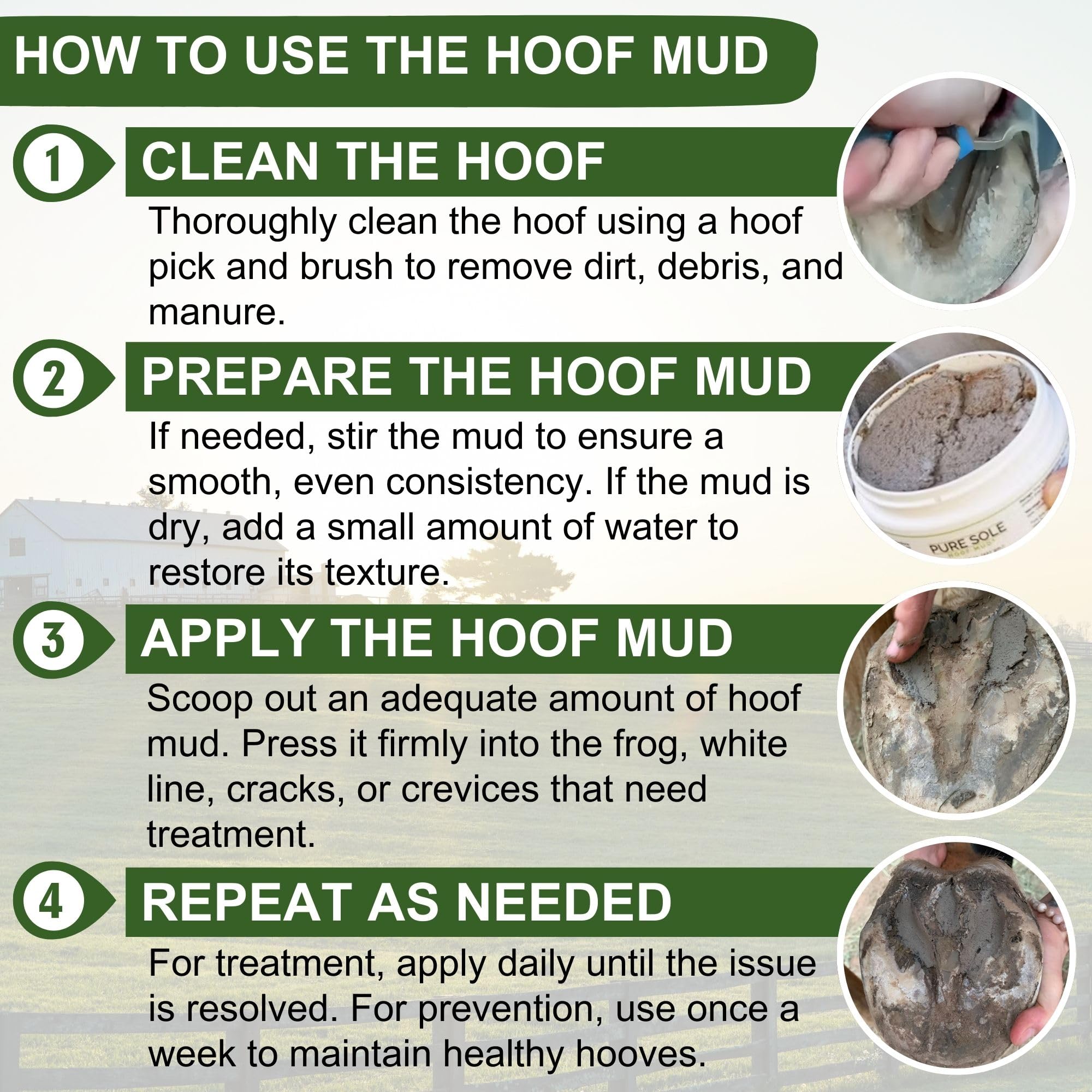 HOW TO USE THE HOOF MUD

1 CLEAN THE HOOF

Thoroughly clean the hoof using a hoof pick and brush to remove dirt, debris, and manure.

2 PREPARE THE HOOF MUD

If needed, stir the mud to ensure a smooth, even consistency. If the mud is dry, add a small amount of water to restore its texture.

PURE SOLE
HOOF MUD

3 APPLY THE HOOF MUD

Scoop out an adequate amount of hoof mud. Press it firmly into the frog, white line, cracks, or crevices that need treatment.

4 REPEAT AS NEEDED

For treatment, apply daily until the issue is resolved. For prevention, use once a week to maintain healthy hooves.