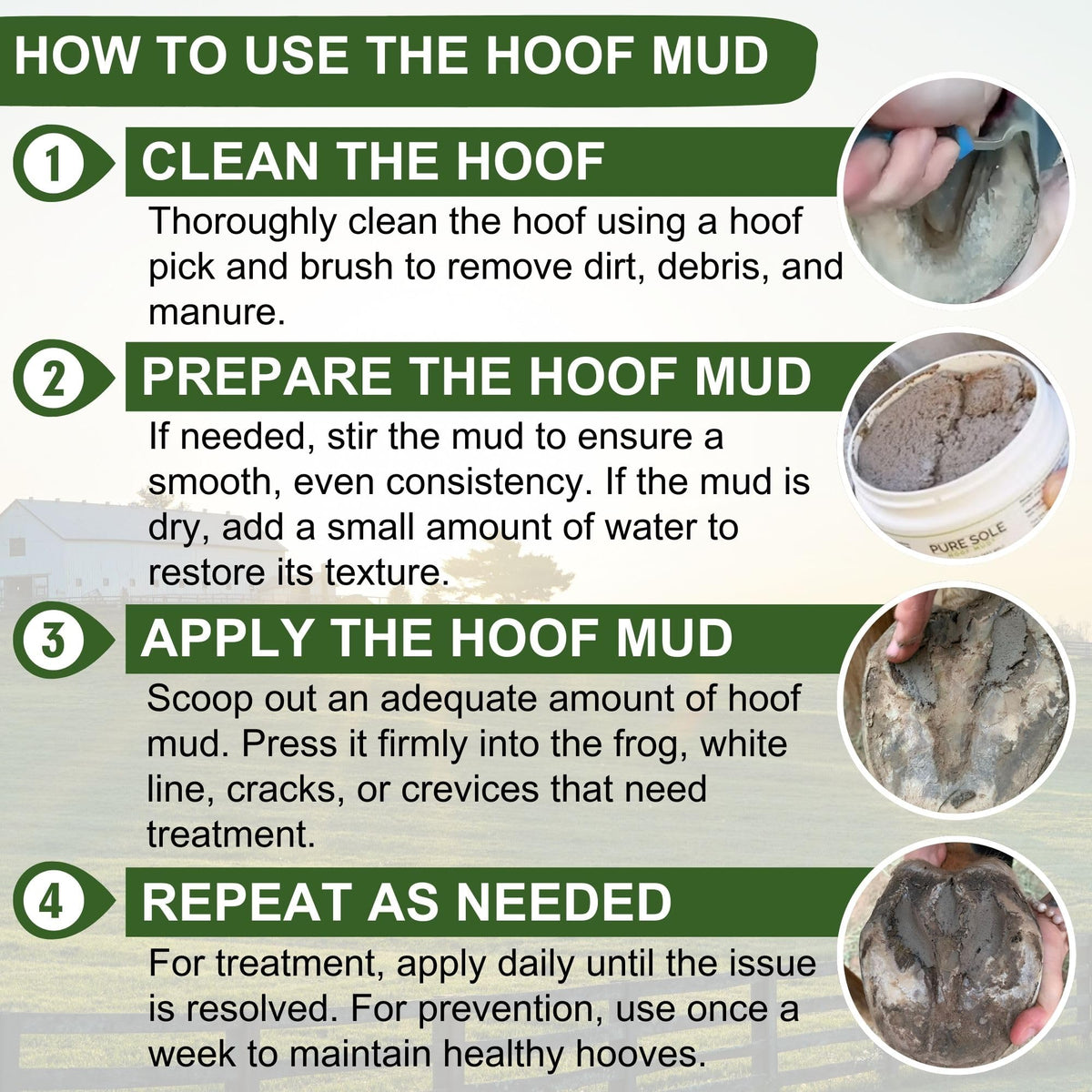 HOW TO USE THE HOOF MUD

1 CLEAN THE HOOF

Thoroughly clean the hoof using a hoof pick and brush to remove dirt, debris, and manure.

2 PREPARE THE HOOF MUD

If needed, stir the mud to ensure a smooth, even consistency. If the mud is dry, add a small amount of water to restore its texture.

PURE SOLE

3 APPLY THE HOOF MUD

Scoop out an adequate amount of hoof mud. Press it firmly into the frog, white line, cracks, or crevices that need treatment.

4 REPEAT AS NEEDED

For treatment, apply daily until the issue is resolved. For prevention, use once a week to maintain healthy hooves.