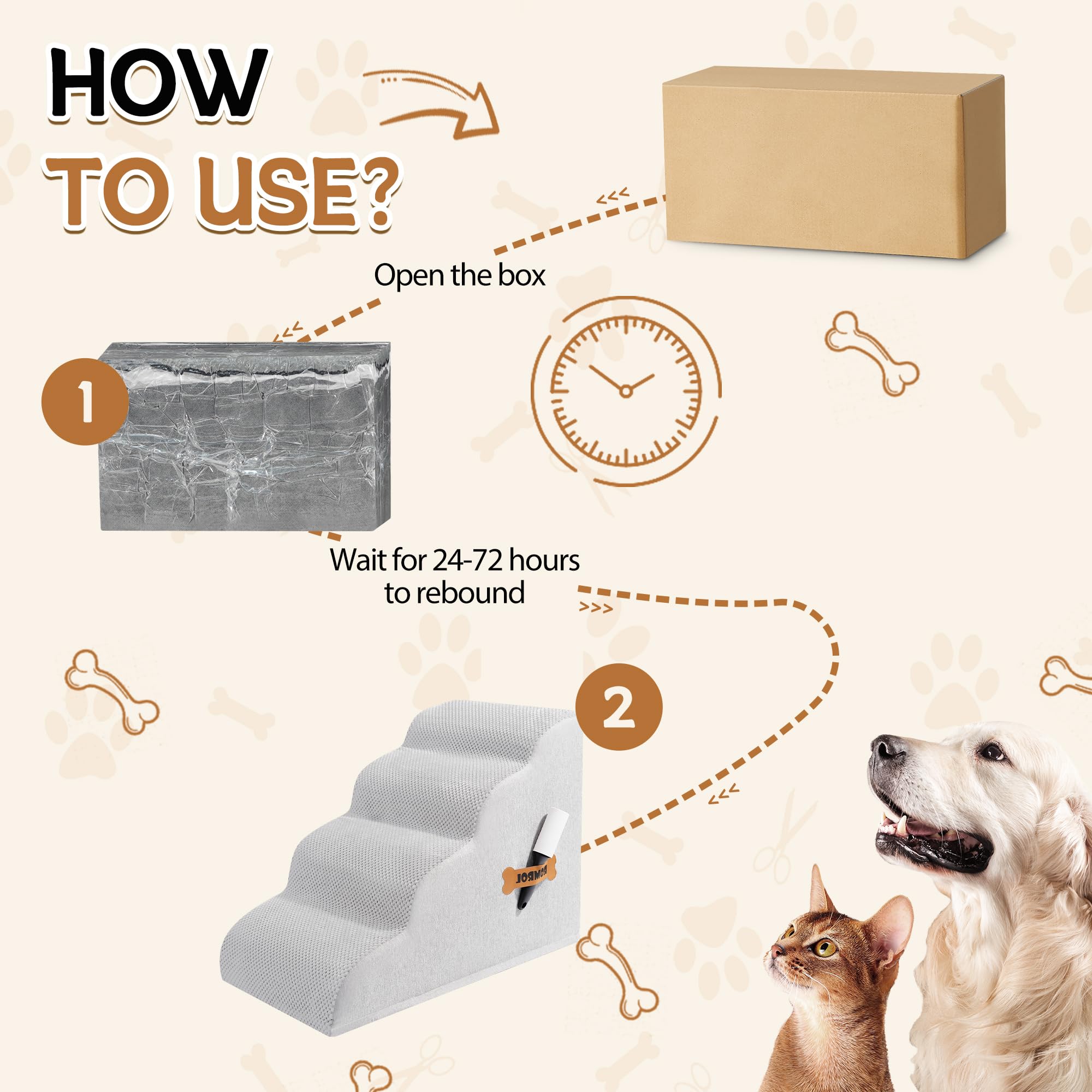 HOW
TO USE?

Open the box

1

Wait for 24-72 hours to rebound

2

BOMROL