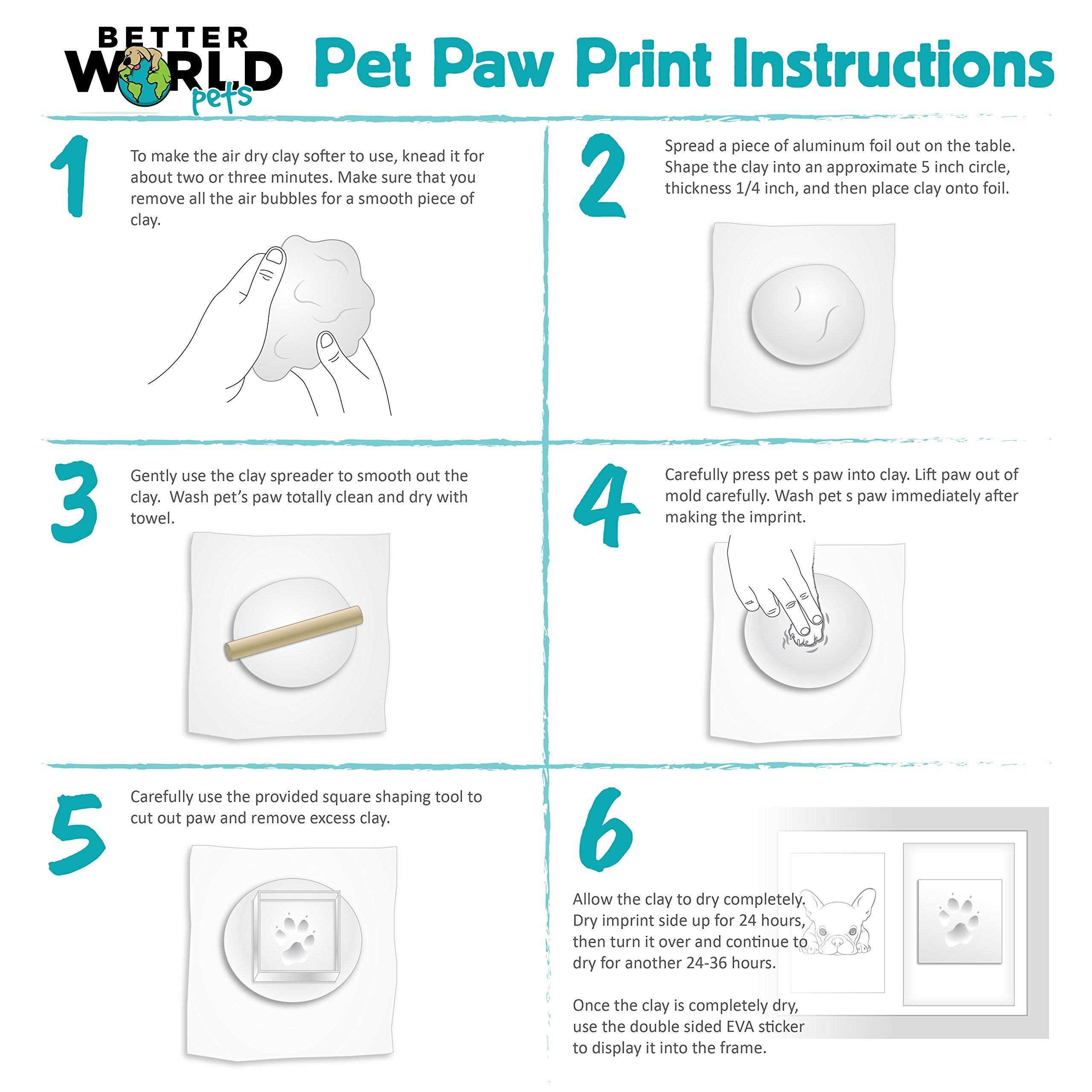 BETTER WORLD pets

Pet Paw Print Instructions

1

To make the air dry clay softer to use, knead it for about two or three minutes. Make sure that you remove all the air bubbles for a smooth piece of clay.

2

Spread a piece of aluminum foil out on the table. Shape the clay into an approximate 5 inch circle, thickness 1/4 inch, and then place clay onto foil.

3

Gently use the clay spreader to smooth out the clay. Wash pet's paw totally clean and dry with towel.

4

Carefully press pet s paw into clay. Lift paw out of mold carefully. Wash pet s paw immediately after making the imprint.

5

Carefully use the provided square shaping tool to cut out paw and remove excess clay.

6

Allow the clay to dry completely. Dry imprint side up for 24 hours, then turn it over and continue to dry for another 24-36 hours.

Once the clay is completely dry, use the double sided EVA sticker to display it into the frame.