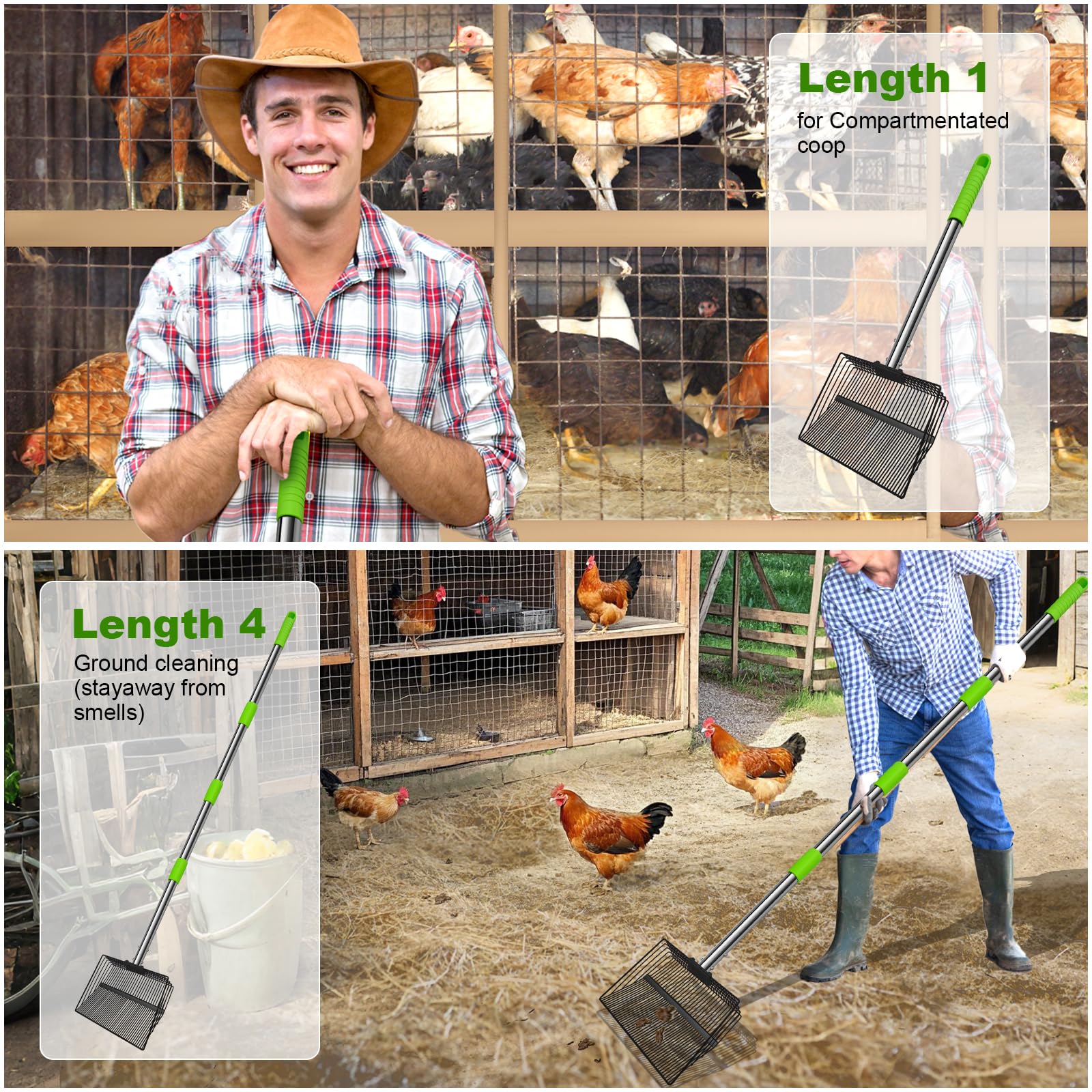 Length 1
for Compartmentated coop

Length 4
Ground cleaning (stayaway from smells)