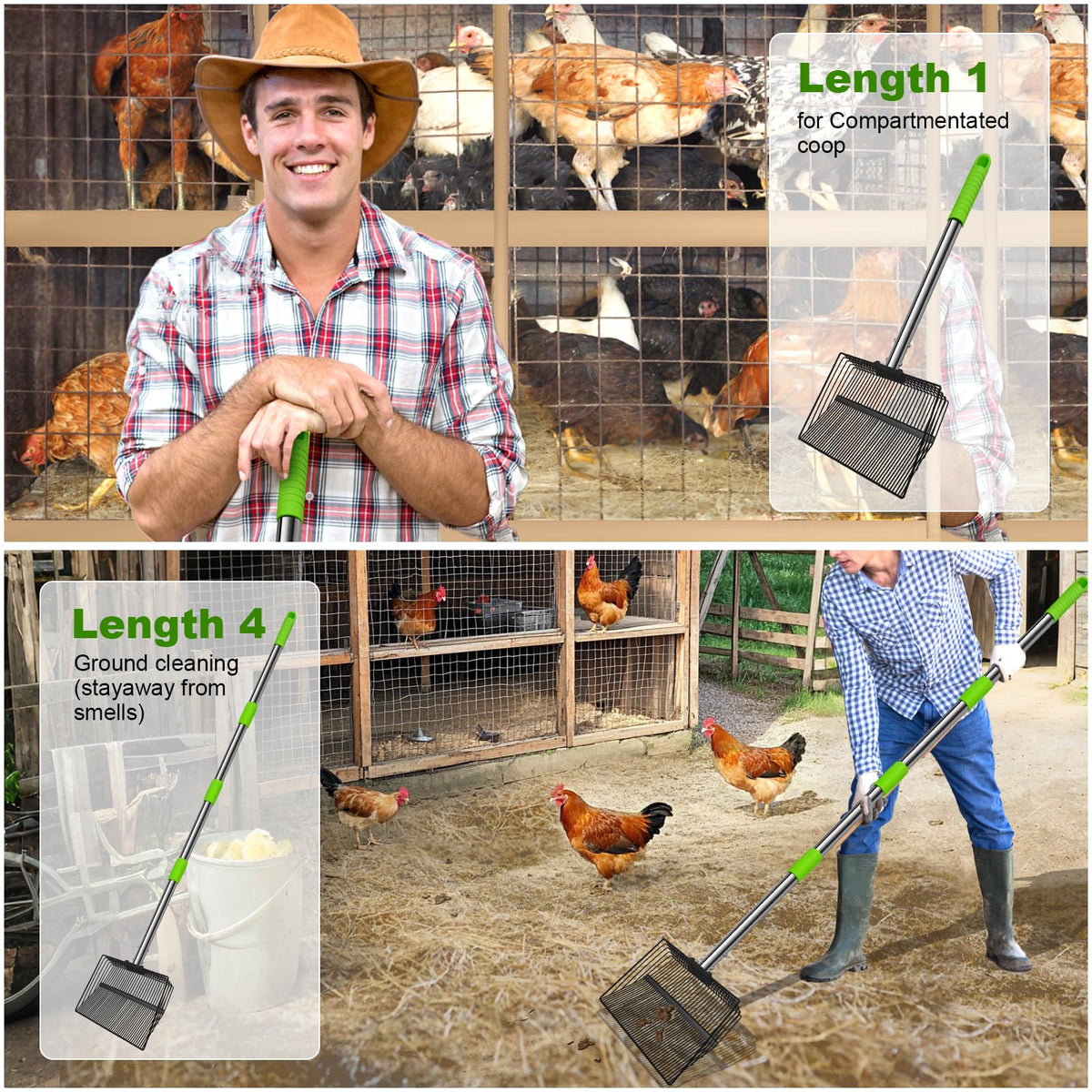 Length 1
for Compartmentated coop

Length 4
Ground cleaning (stayaway from smells)