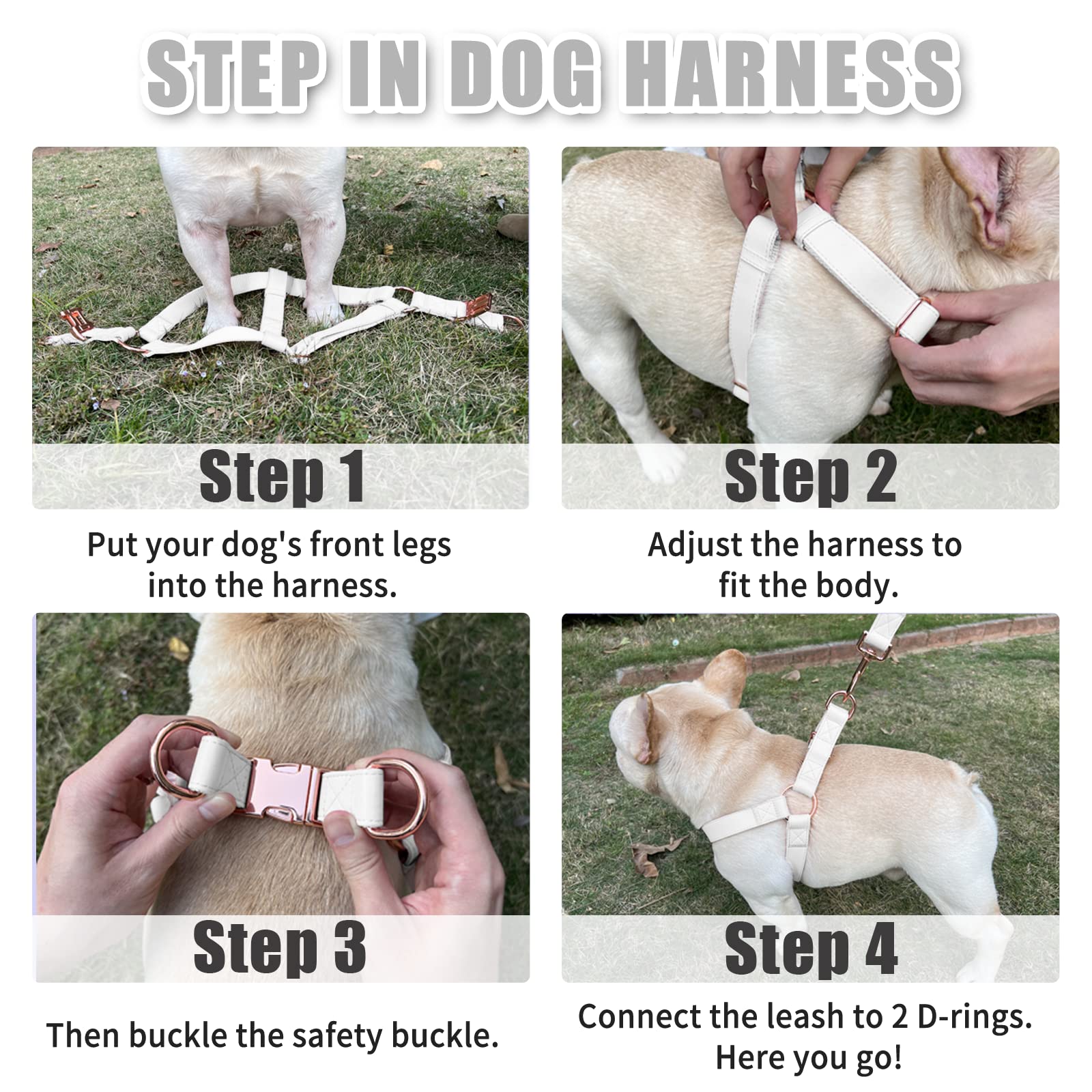 STEP IN DOG HARNESS

Step 1

Put your dog's front legs into the harness.

Step 2

Adjust the harness to fit the body.

Step 3

Then buckle the safety buckle.

Step 4

Connect the leash to 2 D-rings. Here you go!