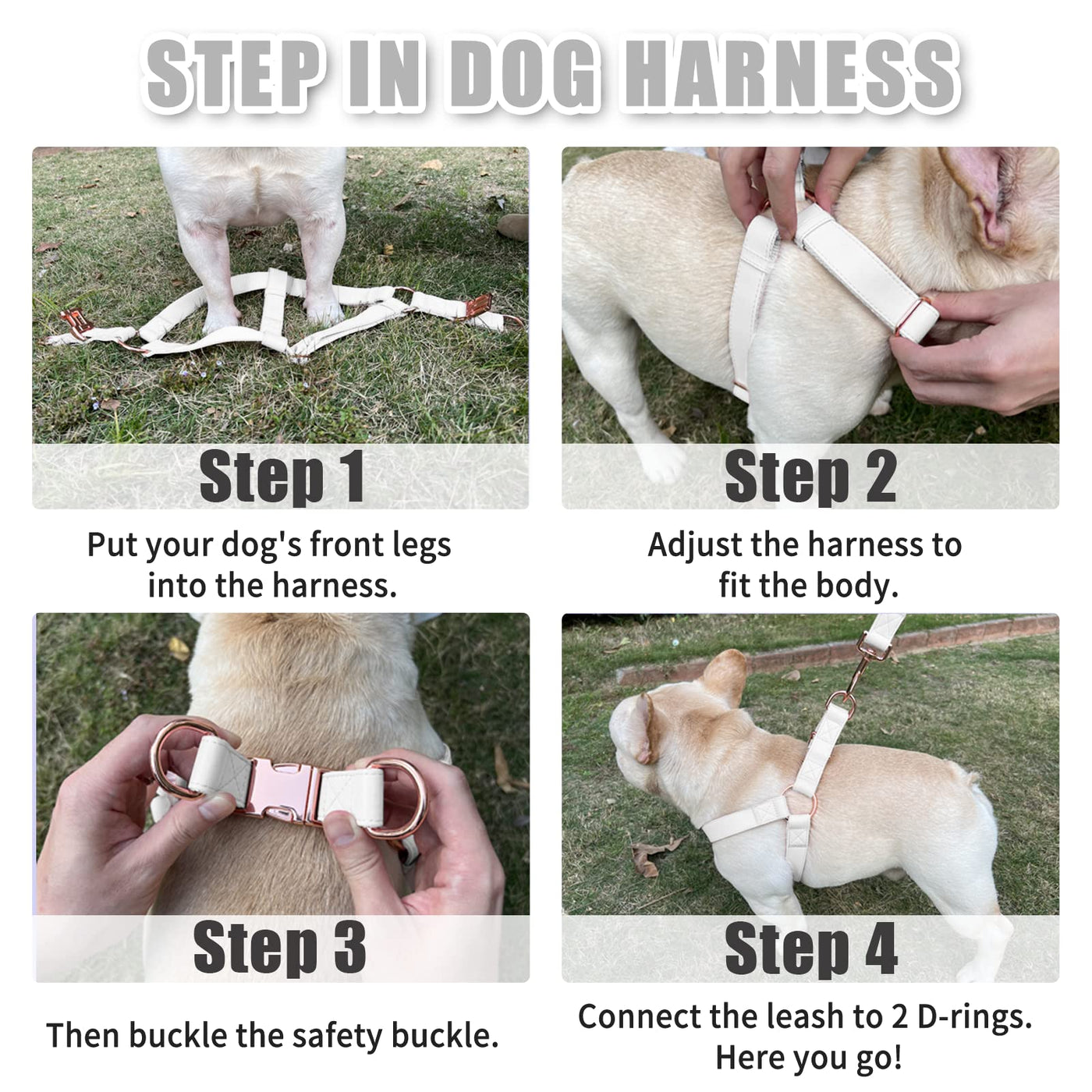 STEP IN DOG HARNESS

Step 1

Put your dog's front legs into the harness.

Step 2

Adjust the harness to fit the body.

Step 3

Then buckle the safety buckle.

Step 4

Connect the leash to 2 D-rings. Here you go!