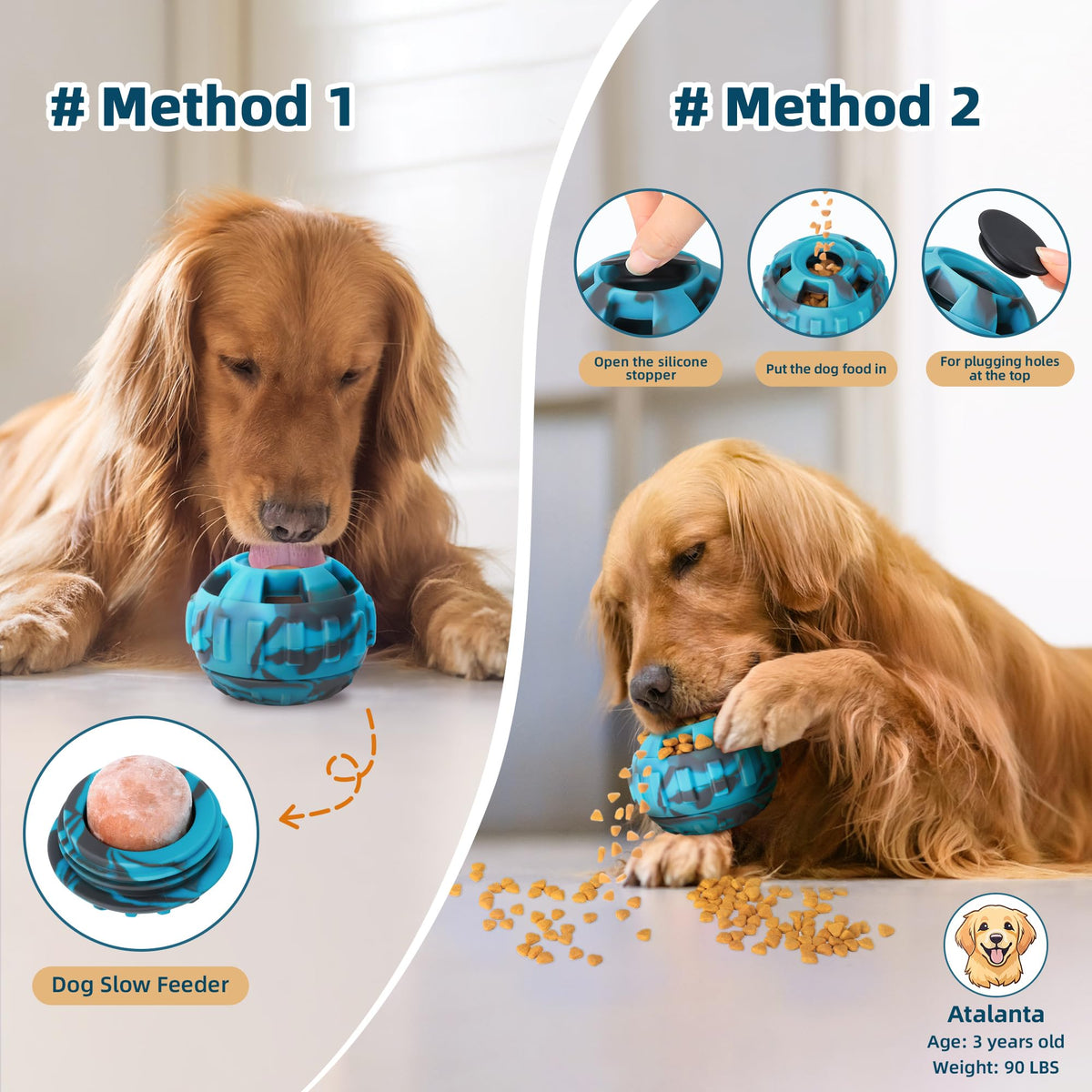 # Method 1

Dog Slow Feeder

# Method 2

Open the silicone stopper

Put the dog food in

For plugging holes at the top

Atalanta
Age: 3 years old
Weight: 90 LBS