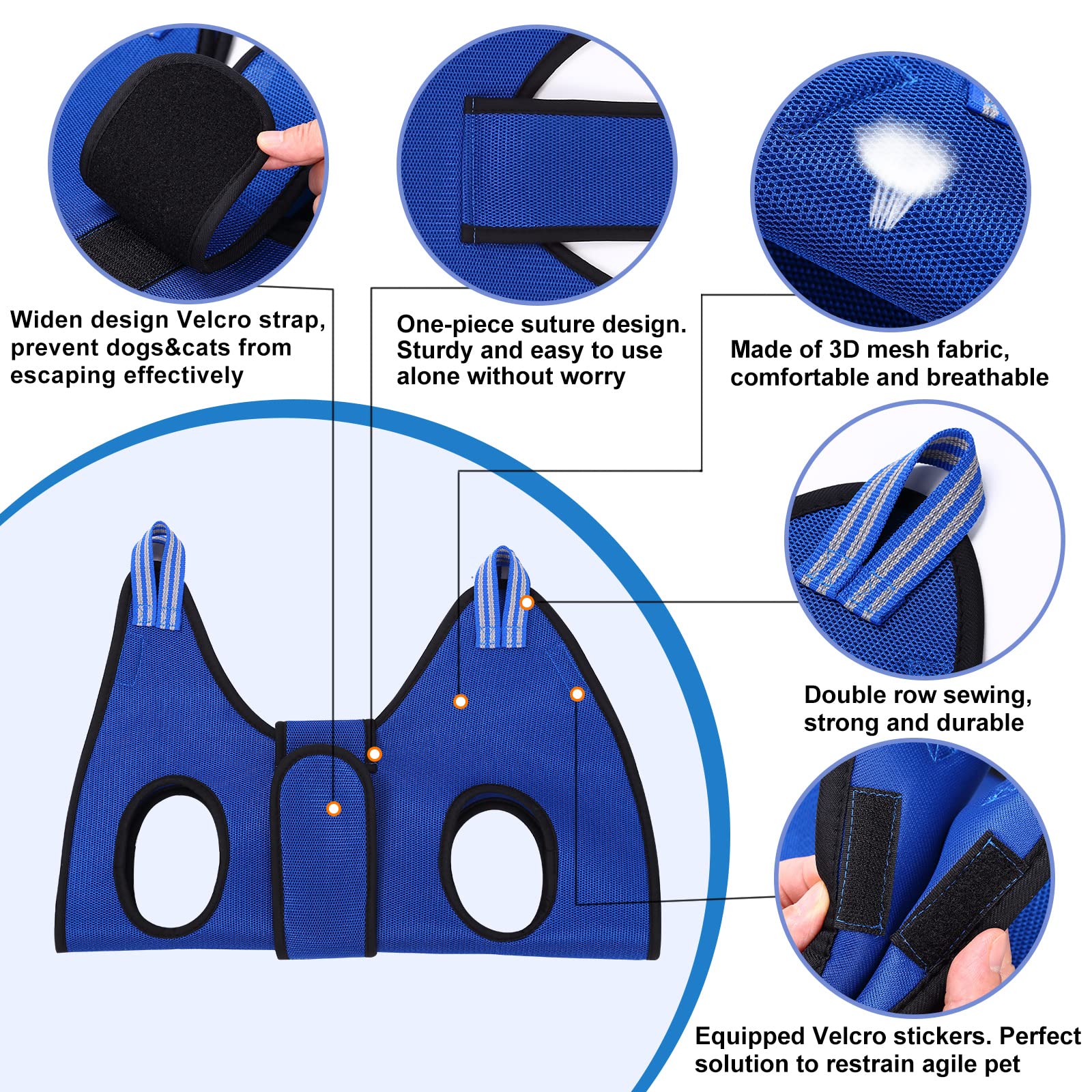 Widen design Velcro strap, prevent dogs&cats from escaping effectively

One-piece suture design. Sturdy and easy to use alone without worry

Made of 3D mesh fabric, comfortable and breathable

Double row sewing, strong and durable

Equipped Velcro stickers. Perfect solution to restrain agile pet