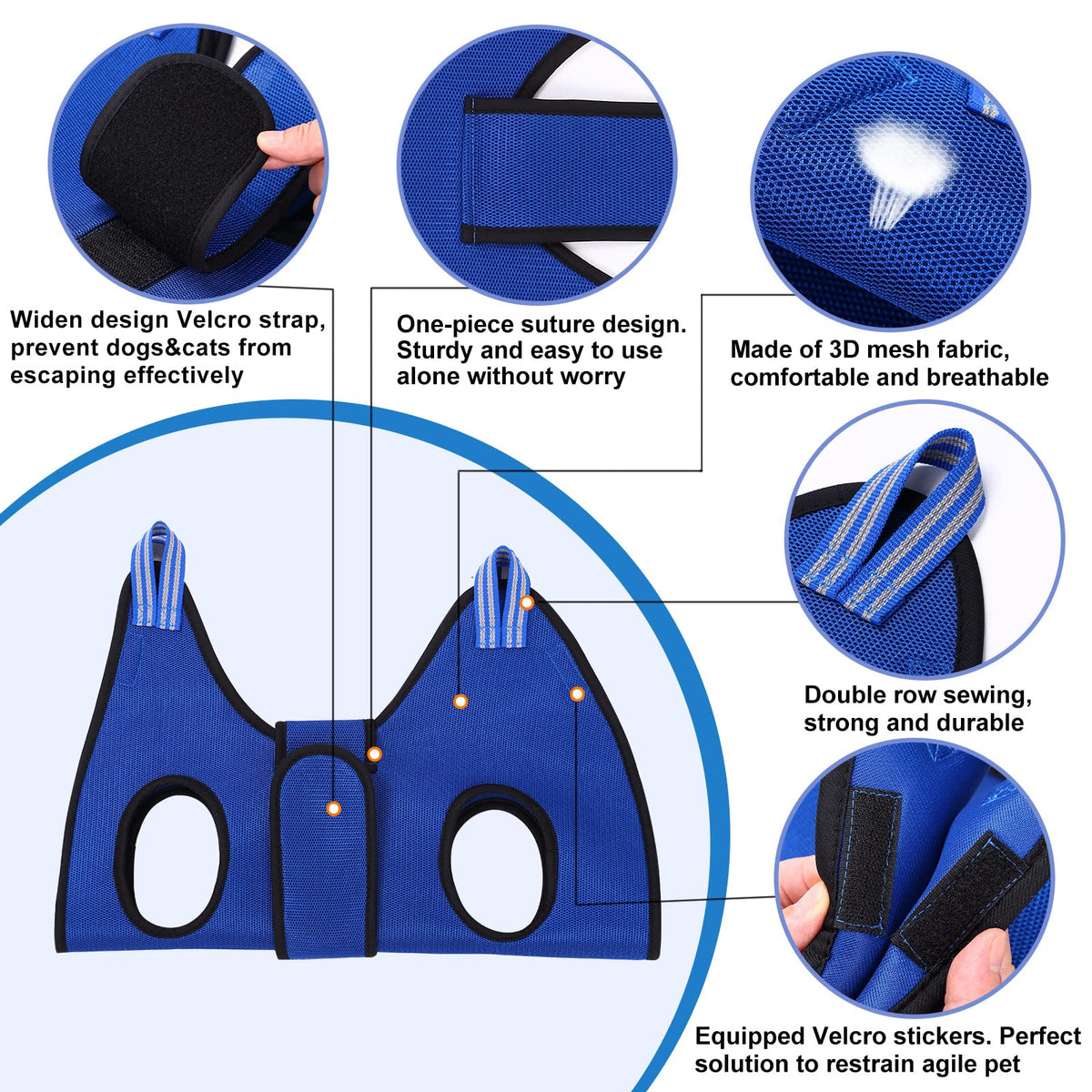 Widen design Velcro strap, prevent dogs&cats from escaping effectively

One-piece suture design. Sturdy and easy to use alone without worry

Made of 3D mesh fabric, comfortable and breathable

Double row sewing, strong and durable

Equipped Velcro stickers. Perfect solution to restrain agile pet