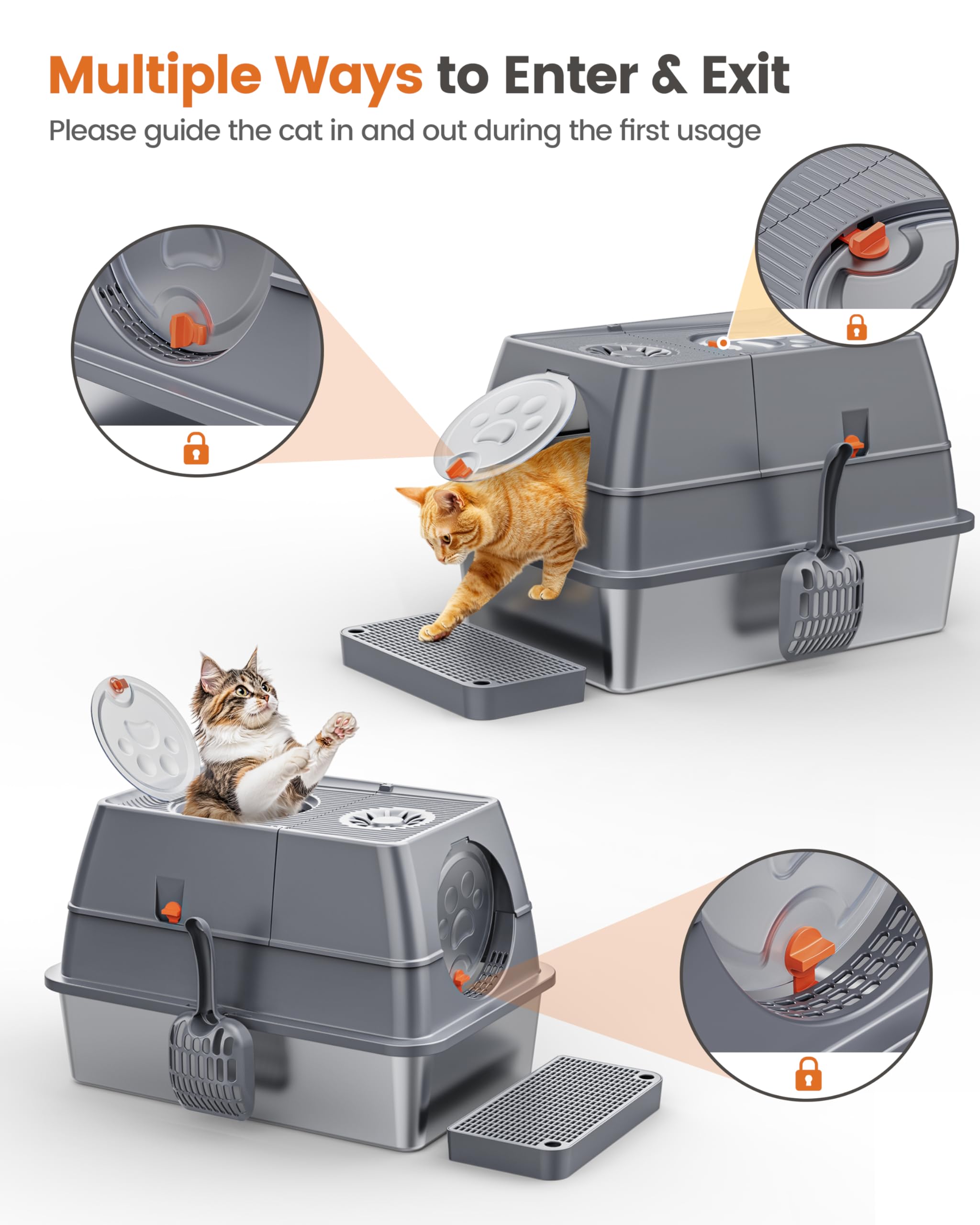 Multiple Ways to Enter & Exit

Please guide the cat in and out during the first usage