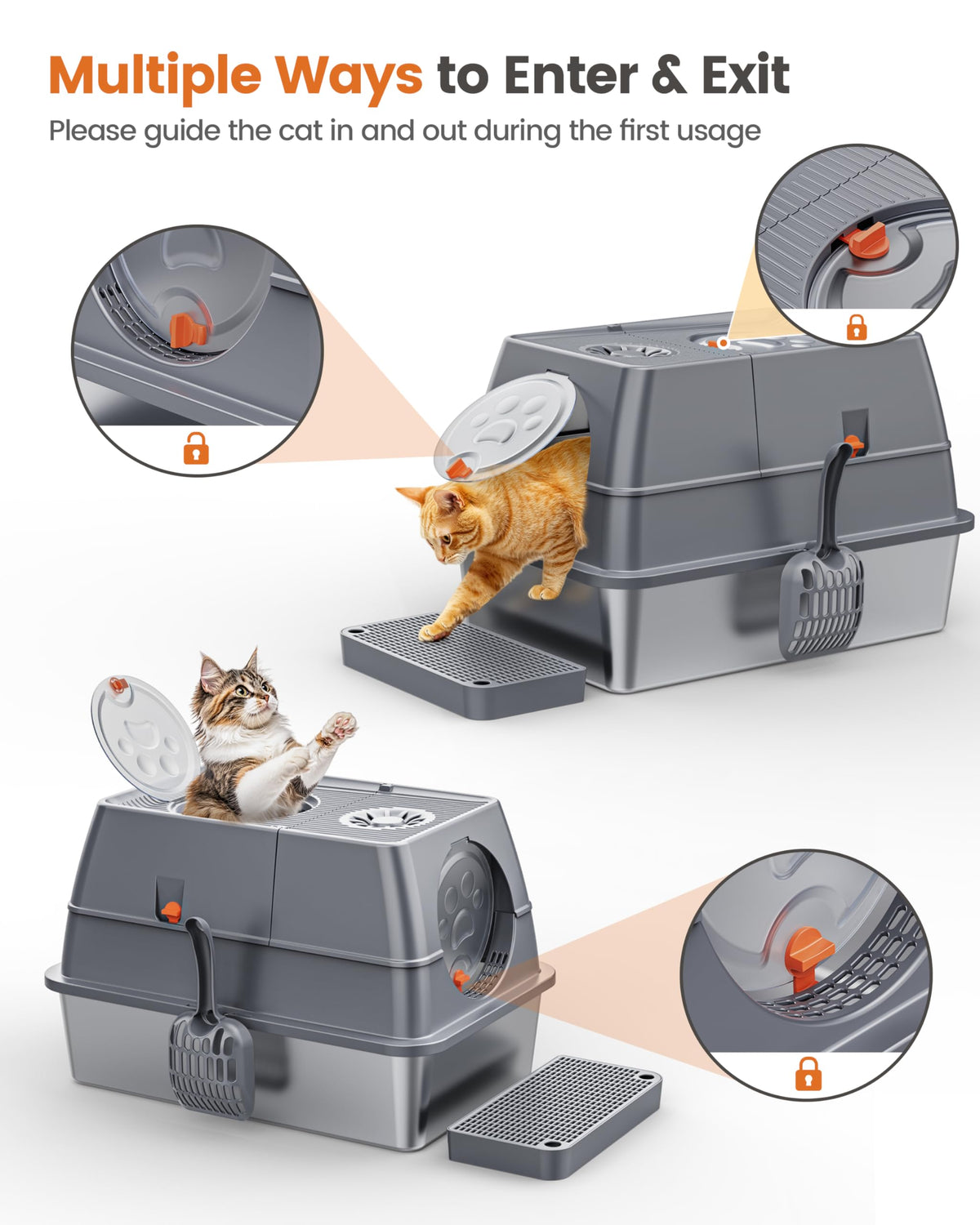 Multiple Ways to Enter & Exit

Please guide the cat in and out during the first usage