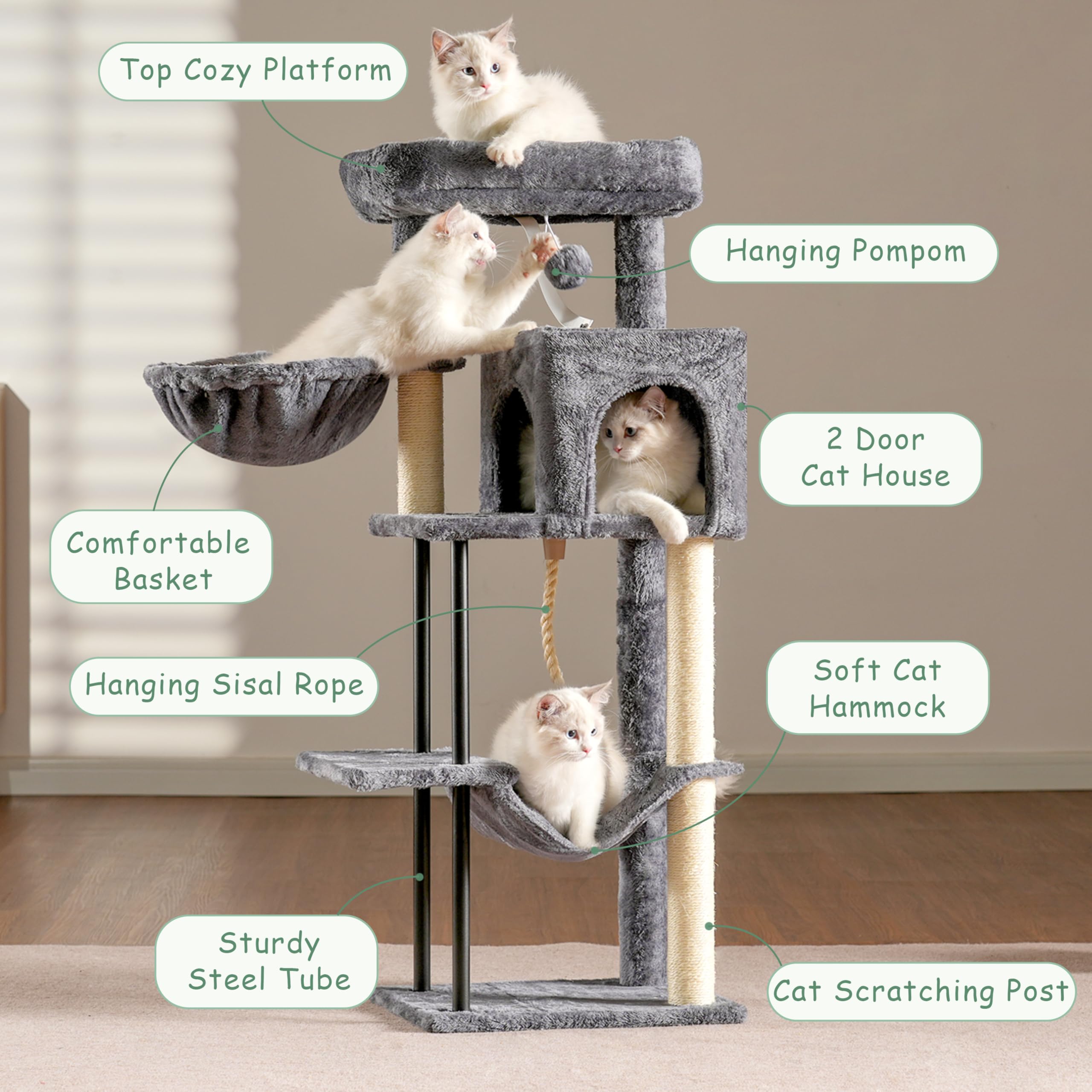 Top Cozy Platform

Hanging Pompom

2 Door Cat House

Comfortable Basket

Hanging Sisal Rope

Soft Cat Hammock

Sturdy Steel Tube

Cat Scratching Post