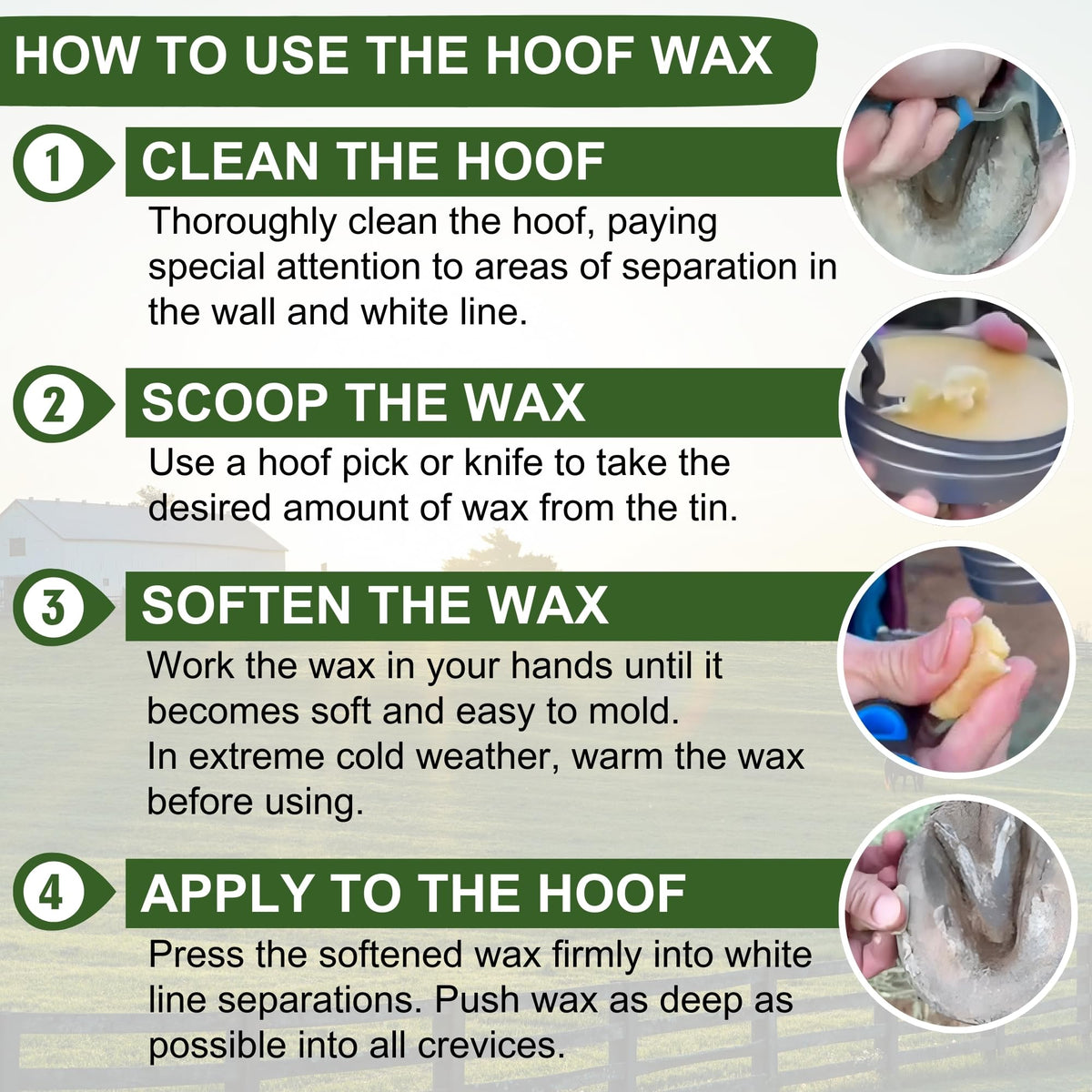 HOW TO USE THE HOOF WAX

1 CLEAN THE HOOF

Thoroughly clean the hoof, paying special attention to areas of separation in the wall and white line.

2 SCOOP THE WAX

Use a hoof pick or knife to take the desired amount of wax from the tin.

3 SOFTEN THE WAX

Work the wax in your hands until it becomes soft and easy to mold.
In extreme cold weather, warm the wax before using.

4 APPLY TO THE HOOF

Press the softened wax firmly into white line separations. Push wax as deep as possible into all crevices.