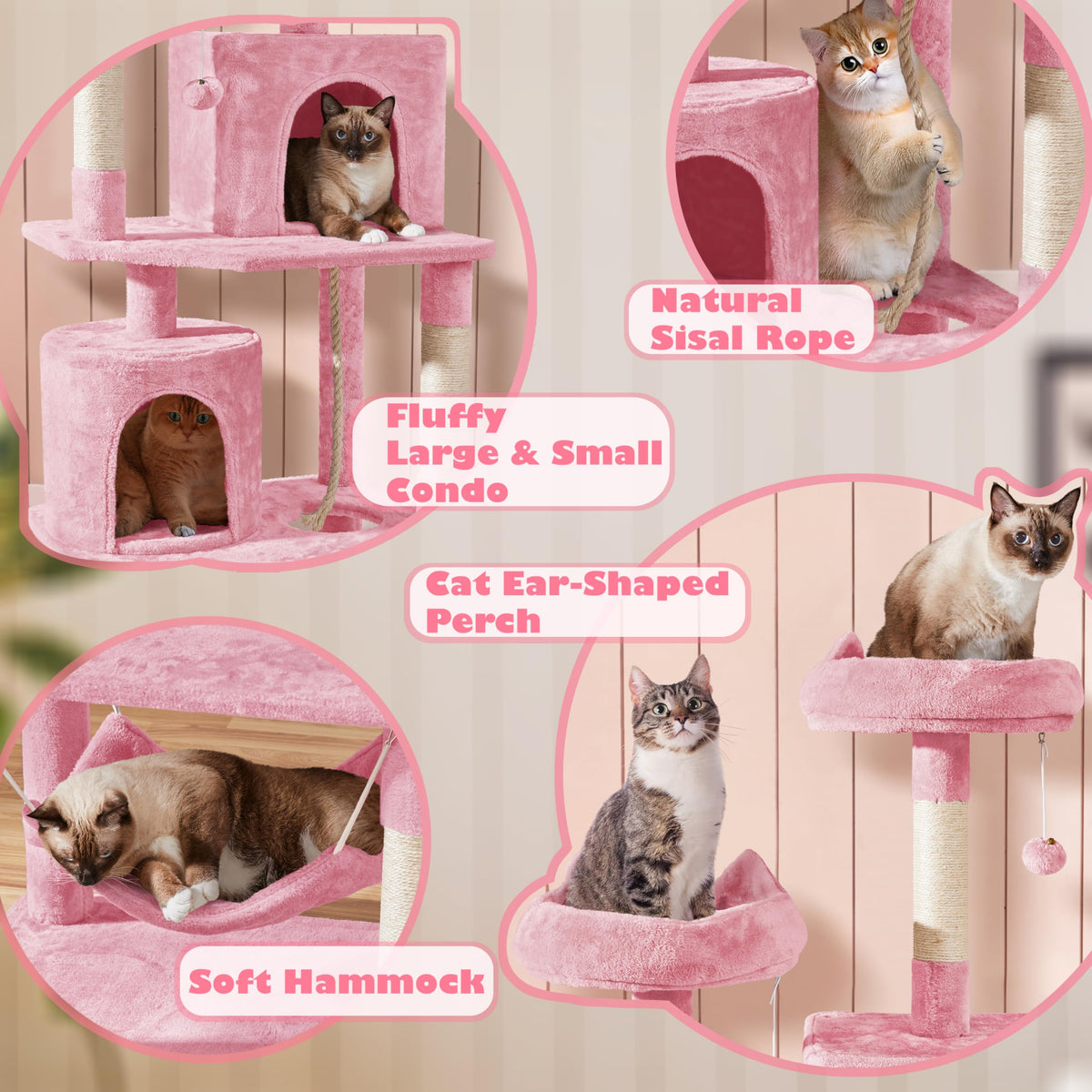 Natural Sisal Rope

Fluffy Large & Small Condo

Cat Ear-Shaped Perch

Soft Hammock