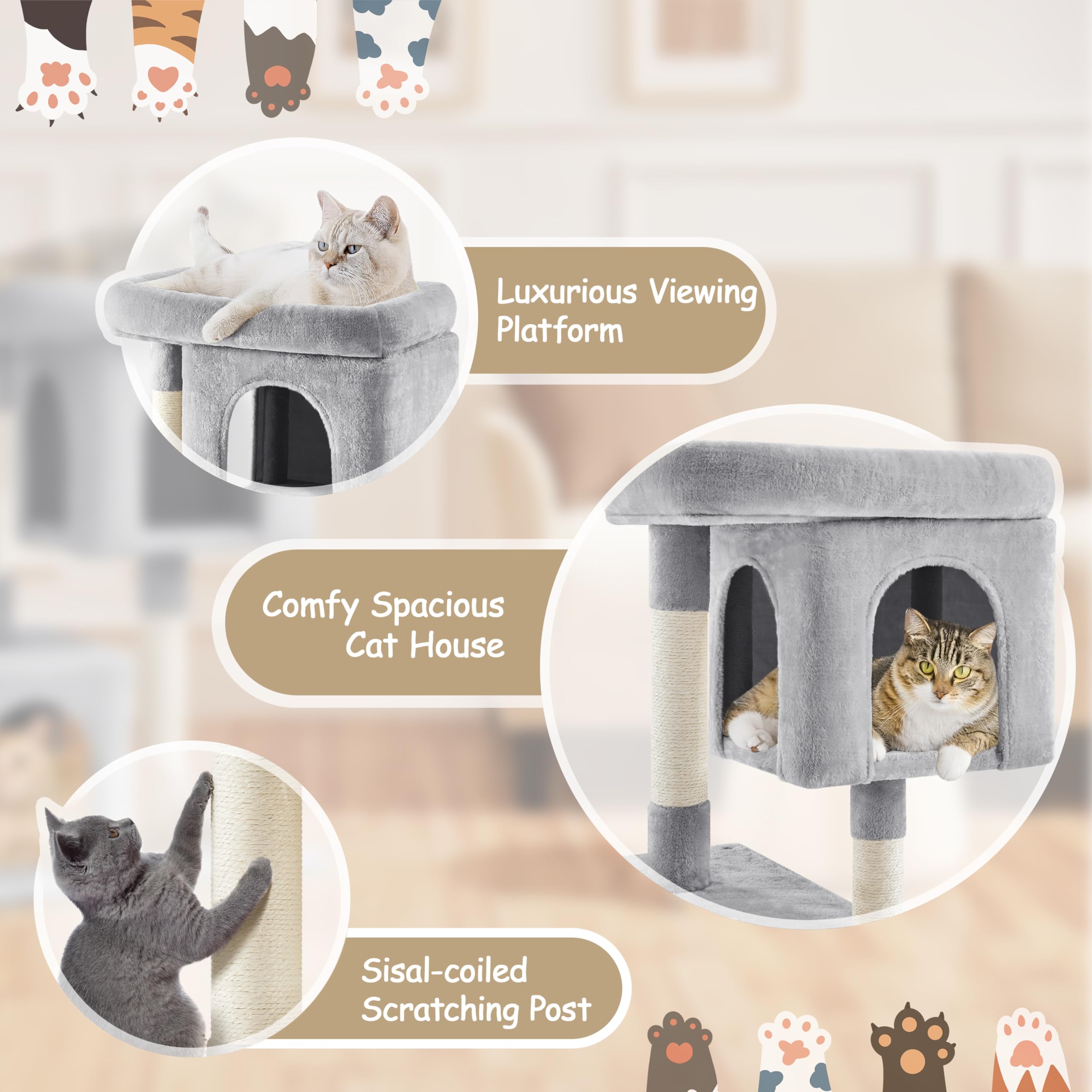 Luxurious Viewing Platform

Comfy Spacious Cat House

Sisal-coiled Scratching Post