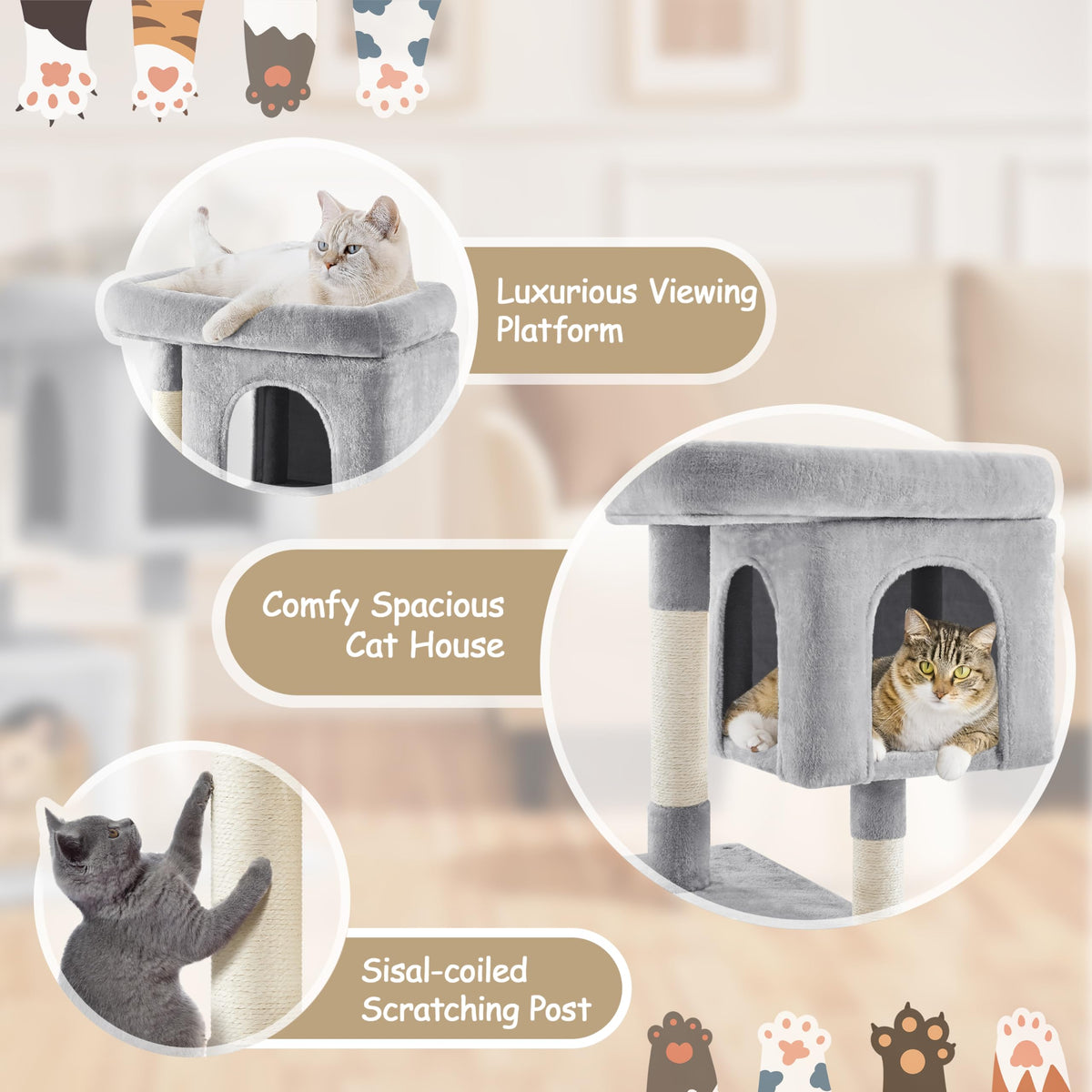 Luxurious Viewing Platform

Comfy Spacious Cat House

Sisal-coiled Scratching Post