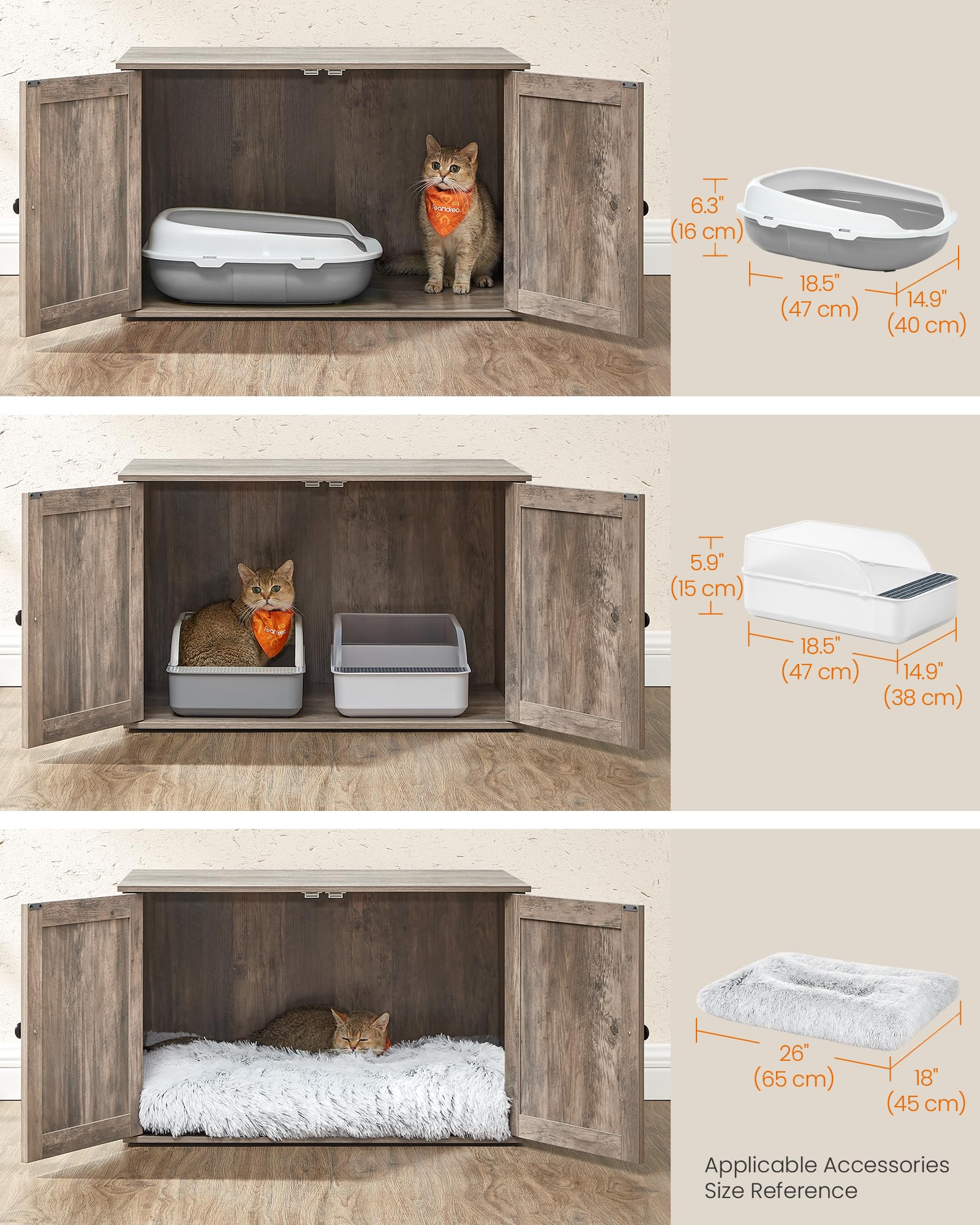 Feandrea

6.3"
(16 cm)

18.5"
(47 cm)

14.9"
(40 cm)

Feandrea

5.9"
(15 cm)

18.5"
(47 cm)

14.9"
(38 cm)

26"
(65 cm)

18"
(45 cm)

Applicable Accessories
Size Reference