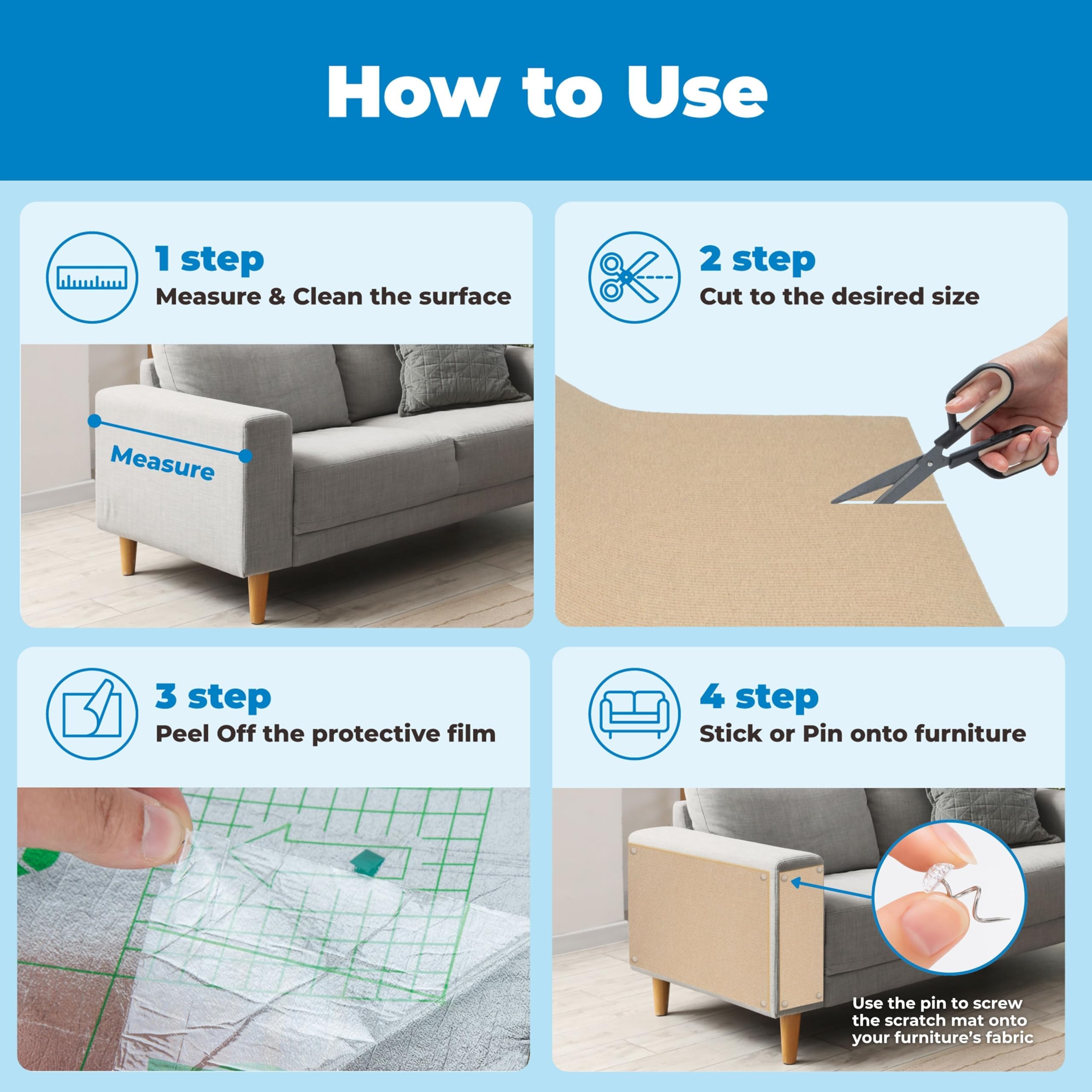 How to Use

1 step
Measure & Clean the surface

Measure

2 step
Cut to the desired size

3 step
Peel Off the protective film

4 step
Stick or Pin onto furniture

Use the pin to screw the scratch mat onto your furniture's fabric