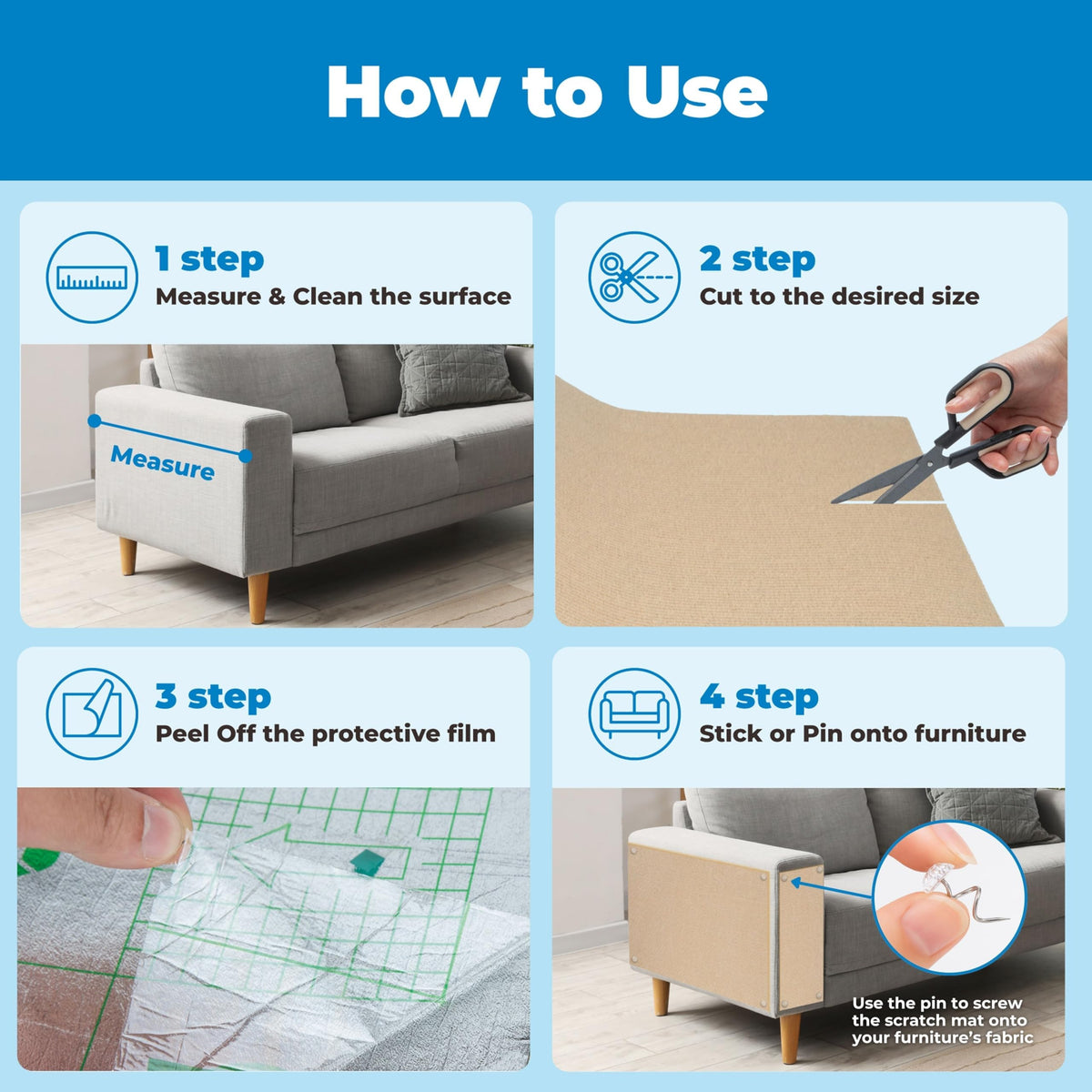 How to Use

1 step
Measure & Clean the surface

Measure

2 step
Cut to the desired size

3 step
Peel Off the protective film

4 step
Stick or Pin onto furniture

Use the pin to screw the scratch mat onto your furniture's fabric