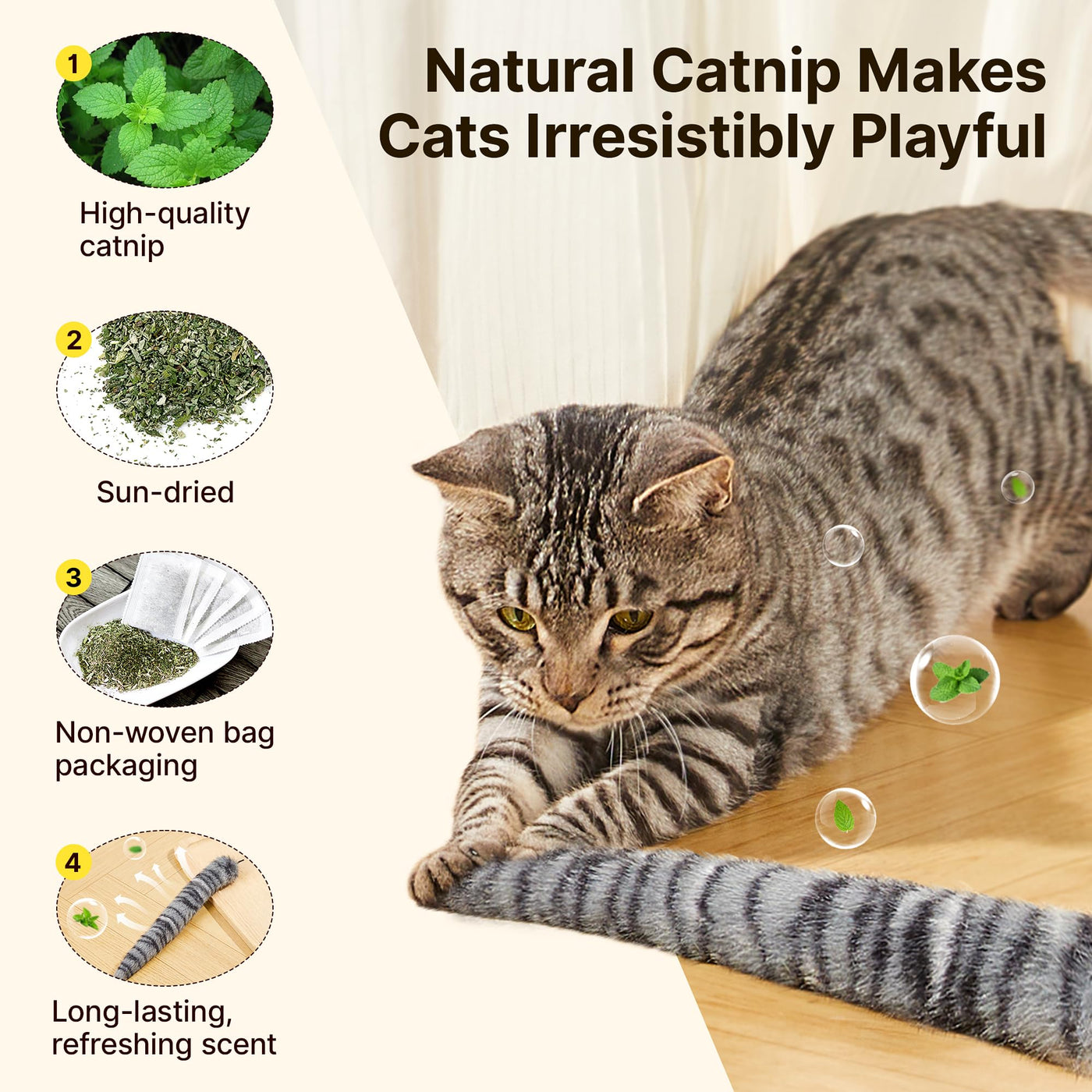 Natural Catnip Makes Cats Irresistibly Playful

1

High-quality catnip

2

Sun-dried

3

Non-woven bag packaging

4

Long-lasting, refreshing scent